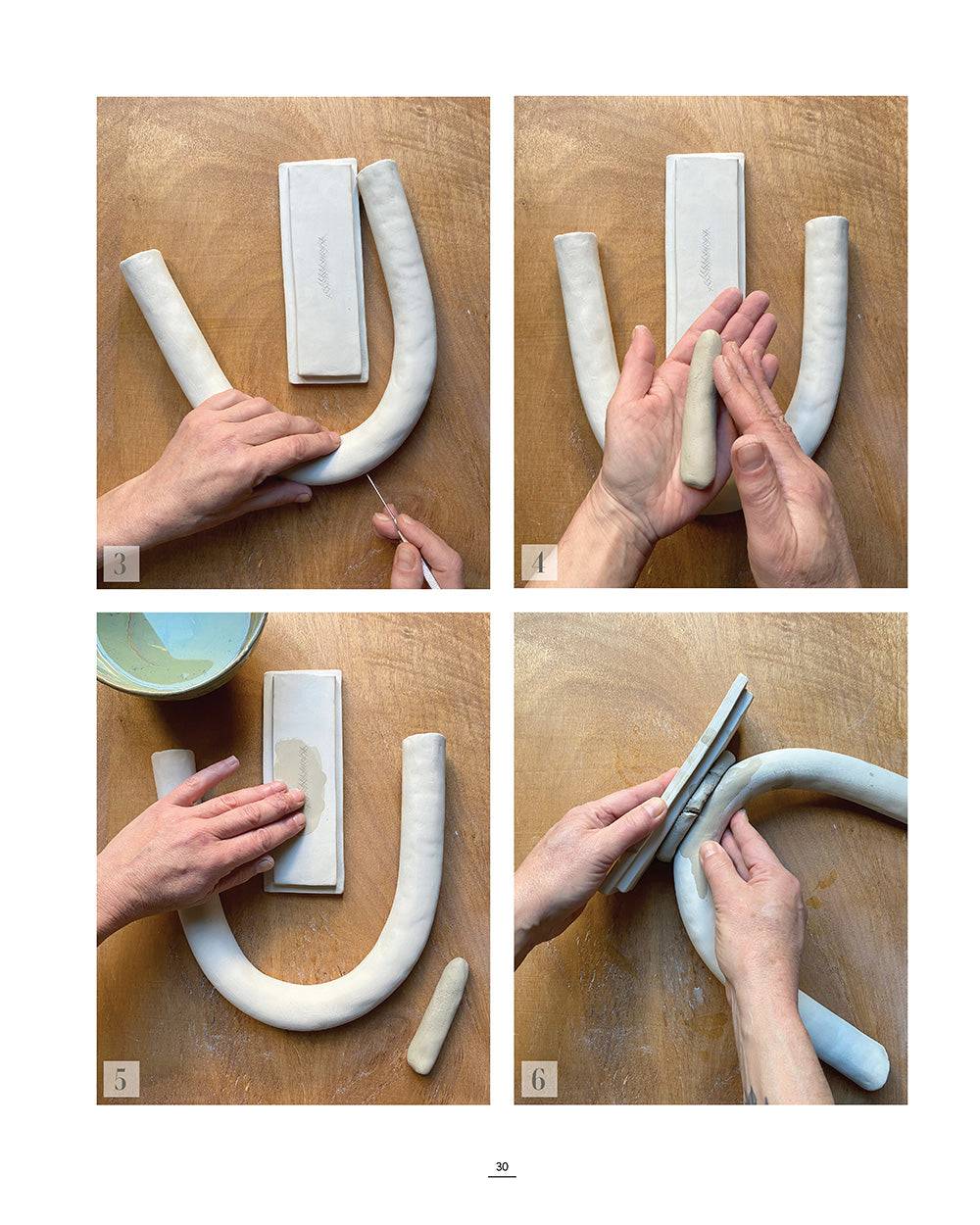 3

4

5

6

30