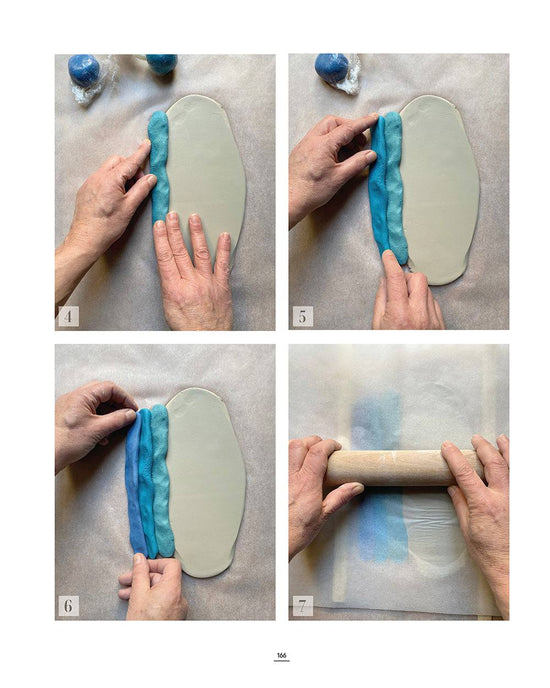 4

5

6

7

166