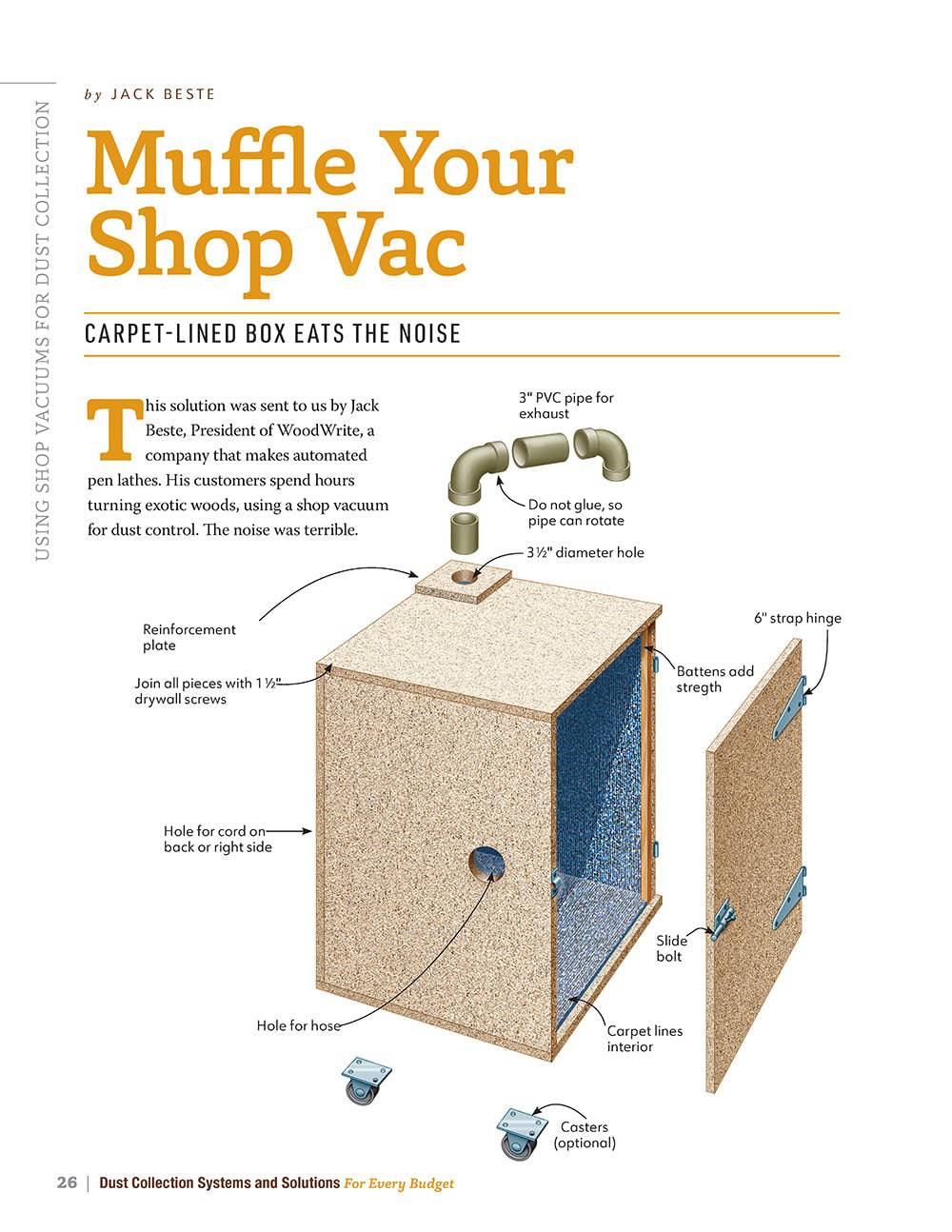 USING SHOP VACUUMS FOR DUST COLLECTION

by JACK BESTE

Muffle Your Shop Vac

CARPET-LINED BOX EATS THE NOISE

This solution was sent to us by Jack Beste, President of WoodWrite, a company that makes automated pen lathes. His customers spend hours turning exotic woods, using a shop vacuum for dust control. The noise was terrible.

3" PVC pipe for exhaust

Do not glue, so pipe can rotate

3½" diameter hole

Reinforcement plate

Join all pieces with 1½" drywall screws

6" strap hinge

Battens add stregth

Hole for cord on back or right side

Slide bolt

Hole for hose

Carpet lines interior

Casters (optional)

26 | Dust Collection Systems and Solutions For Every Budget