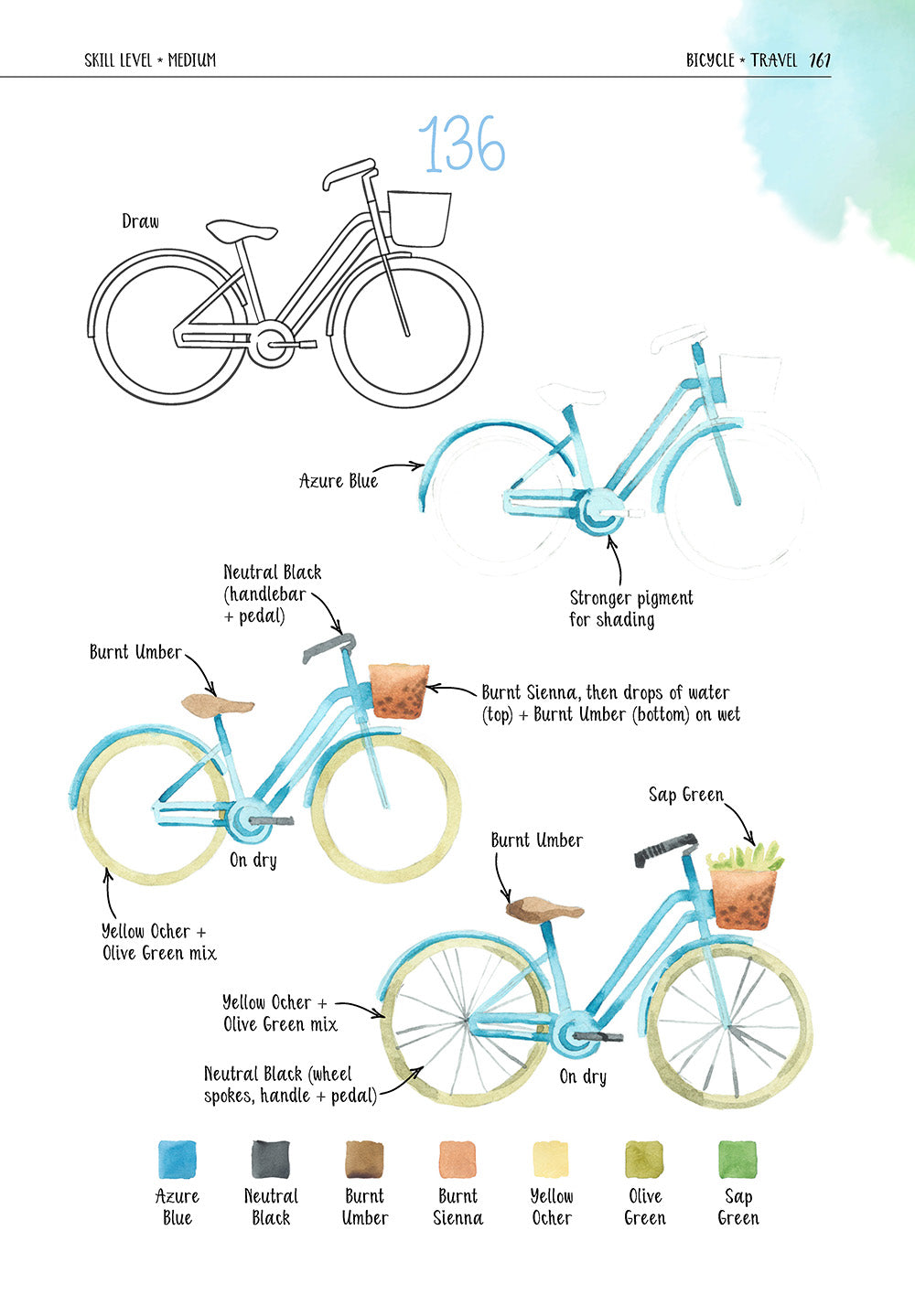 SKILL LEVEL * MEDIUM

BICYCLE * TRAVEL 161

136

Draw

Azure Blue

Stronger pigment for shading

Neutral Black (handlebar + pedal)

Burnt Umber

Burnt Sienna, then drops of water (top) + Burnt Umber (bottom) on wet

On dry

Yellow Ocher + Olive Green mix

Sap Green

Burnt Umber

Yellow Ocher + Olive Green mix

Neutral Black (wheel spokes, handle + pedal)

On dry

Azure Blue

Neutral Black

Burnt Umber

Burnt Sienna

Yellow Ocher

Olive Green

Sap Green