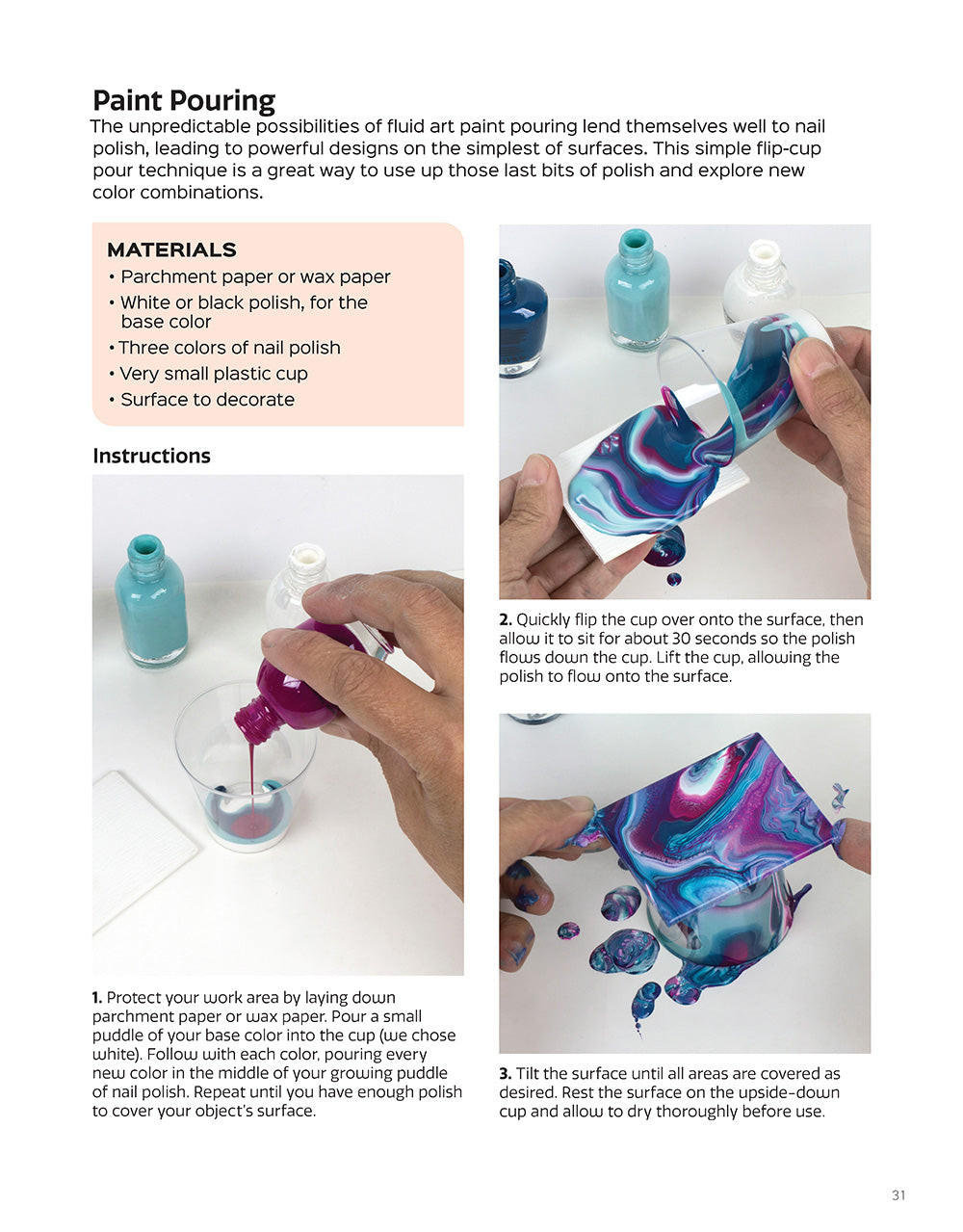 Paint Pouring

The unpredictable possibilities of fluid art paint pouring lend themselves well to nail polish, leading to powerful designs on the simplest of surfaces. This simple flip-cup pour technique is a great way to use up those last bits of polish and explore new color combinations.

MATERIALS
• Parchment paper or wax paper
• White or black polish, for the base color
• Three colors of nail polish
• Very small plastic cup
• Surface to decorate

Instructions

1. Protect your work area by laying down parchment paper or wax paper. Pour a small puddle of your base color into the cup (we chose white). Follow with each color, pouring every new color in the middle of your growing puddle of nail polish. Repeat until you have enough polish to cover your object's surface.

2. Quickly flip the cup over onto the surface, then allow it to sit for about 30 seconds so the polish flows down the cup. Lift the cup, allowing the polish to flow onto the surface.

3. Tilt the surface until all areas are covered as desired. Rest the surface on the upside-down cup and allow to dry thoroughly before use.

31