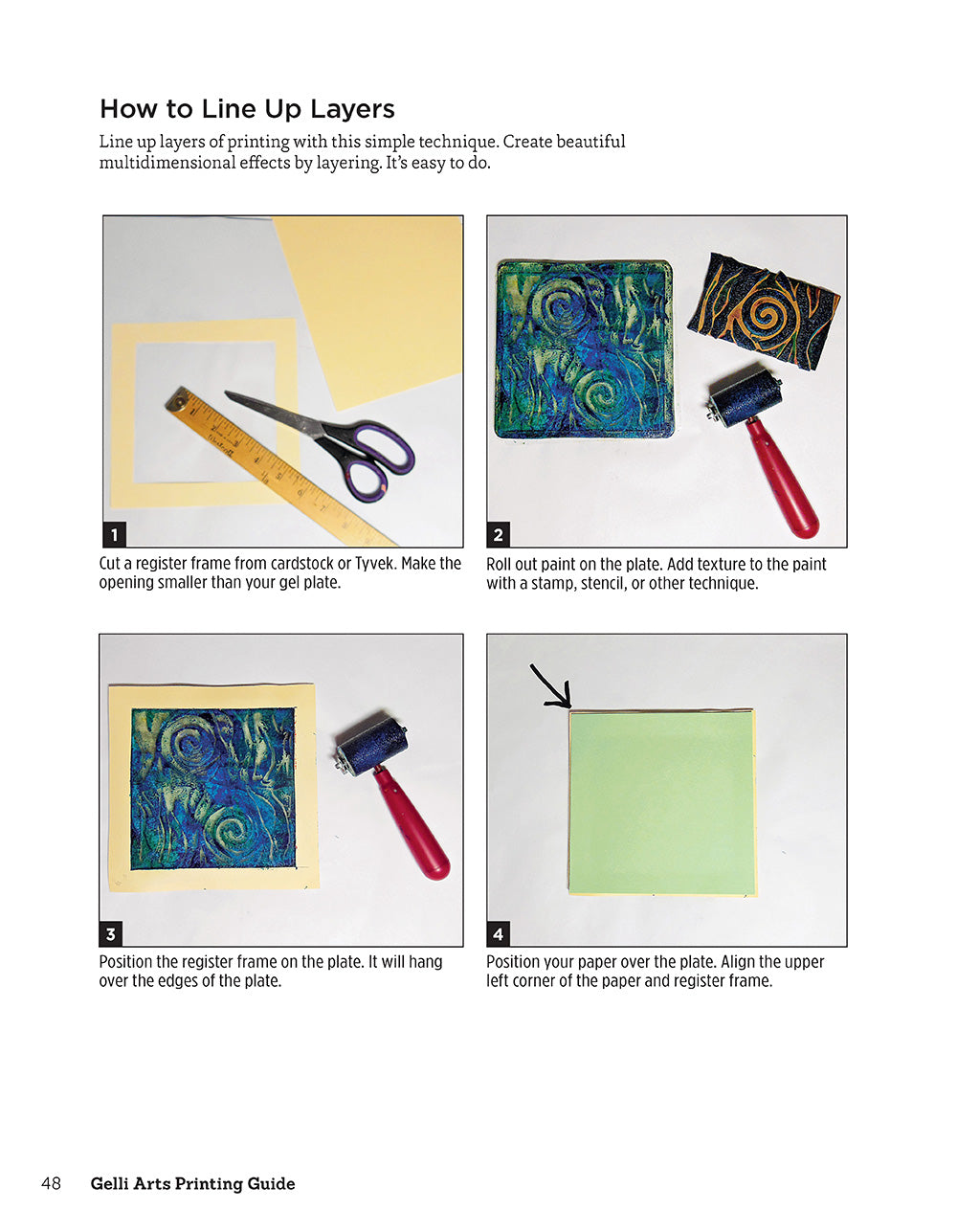 How to Line Up Layers

Line up layers of printing with this simple technique. Create beautiful multidimensional effects by layering. It's easy to do.

1

Cut a register frame from cardstock or Tyvek. Make the opening smaller than your gel plate.

2

Roll out paint on the plate. Add texture to the paint with a stamp, stencil, or other technique.

3

Position the register frame on the plate. It will hang over the edges of the plate.

4

Position your paper over the plate. Align the upper left corner of the paper and register frame.

48 Gelli Arts Printing Guide