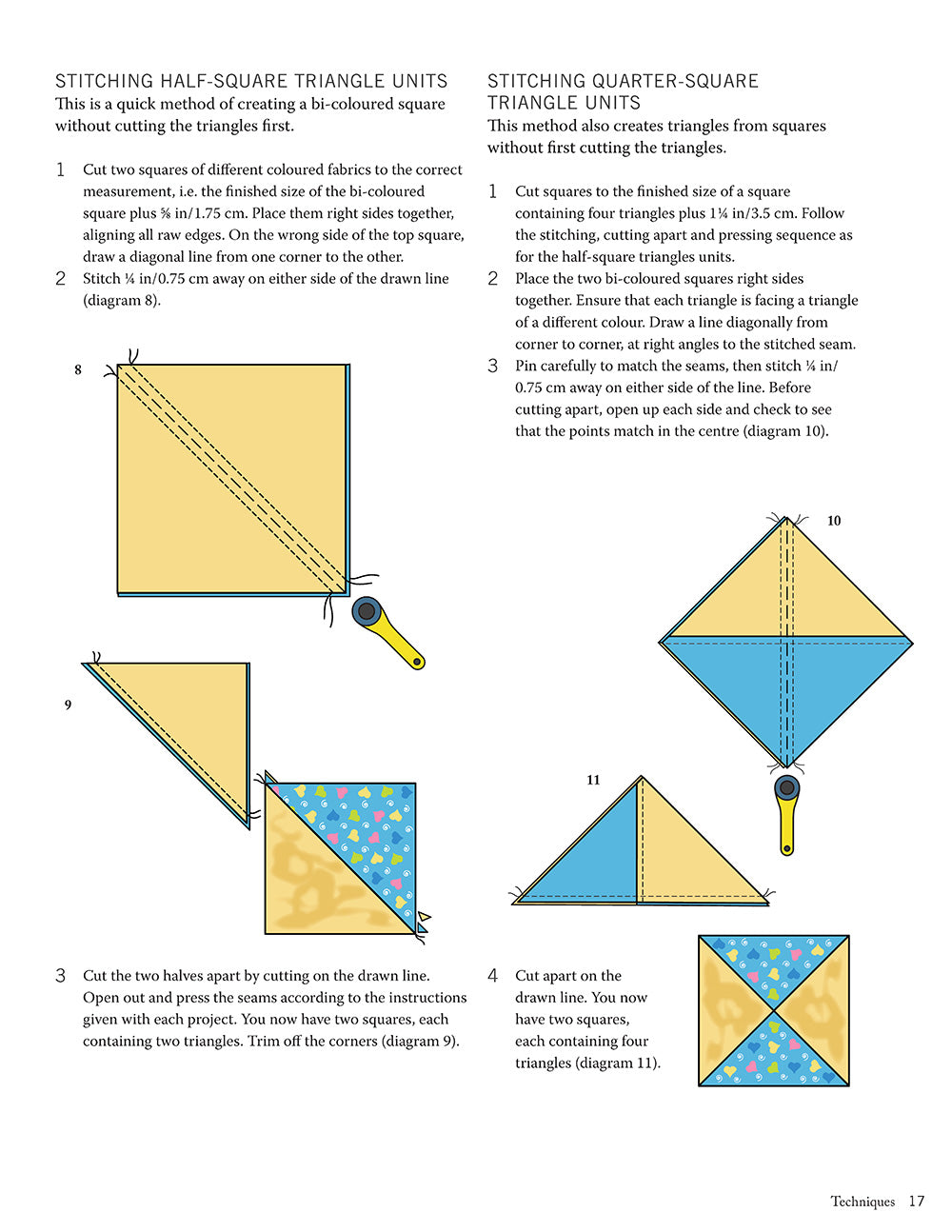 STITCHING HALF-SQUARE TRIANGLE UNITS
This is a quick method of creating a bi-coloured square without cutting the triangles first.

1 Cut two squares of different coloured fabrics to the correct measurement, i.e. the finished size of the bi-coloured square plus ⅝ in/1.75 cm. Place them right sides together, aligning all raw edges. On the wrong side of the top square, draw a diagonal line from one corner to the other.
2 Stitch ¼ in/0.75 cm away on either side of the drawn line (diagram 8).

8

9

3 Cut the two halves apart by cutting on the drawn line. Open out and press the seams according to the instructions given with each project. You now have two squares, each containing two triangles. Trim off the corners (diagram 9).

STITCHING QUARTER-SQUARE TRIANGLE UNITS
This method also creates triangles from squares without first cutting the triangles.

1 Cut squares to the finished size of a square containing four triangles plus 1¼ in/3.5 cm. Follow the stitching, cutting apart and pressing sequence as for the half-square triangles units.
2 Place the two bi-coloured squares right sides together. Ensure that each triangle is facing a triangle of a different colour. Draw a line diagonally from corner to corner, at right angles to the stitched seam.
3 Pin carefully to match the seams, then stitch ¼ in/ 0.75 cm away on either side of the line. Before cutting apart, open up each side and check to see that the points match in the centre (diagram 10).

10

11

4 Cut apart on the drawn line. You now have two squares, each containing four triangles (diagram 11).

Techniques 17