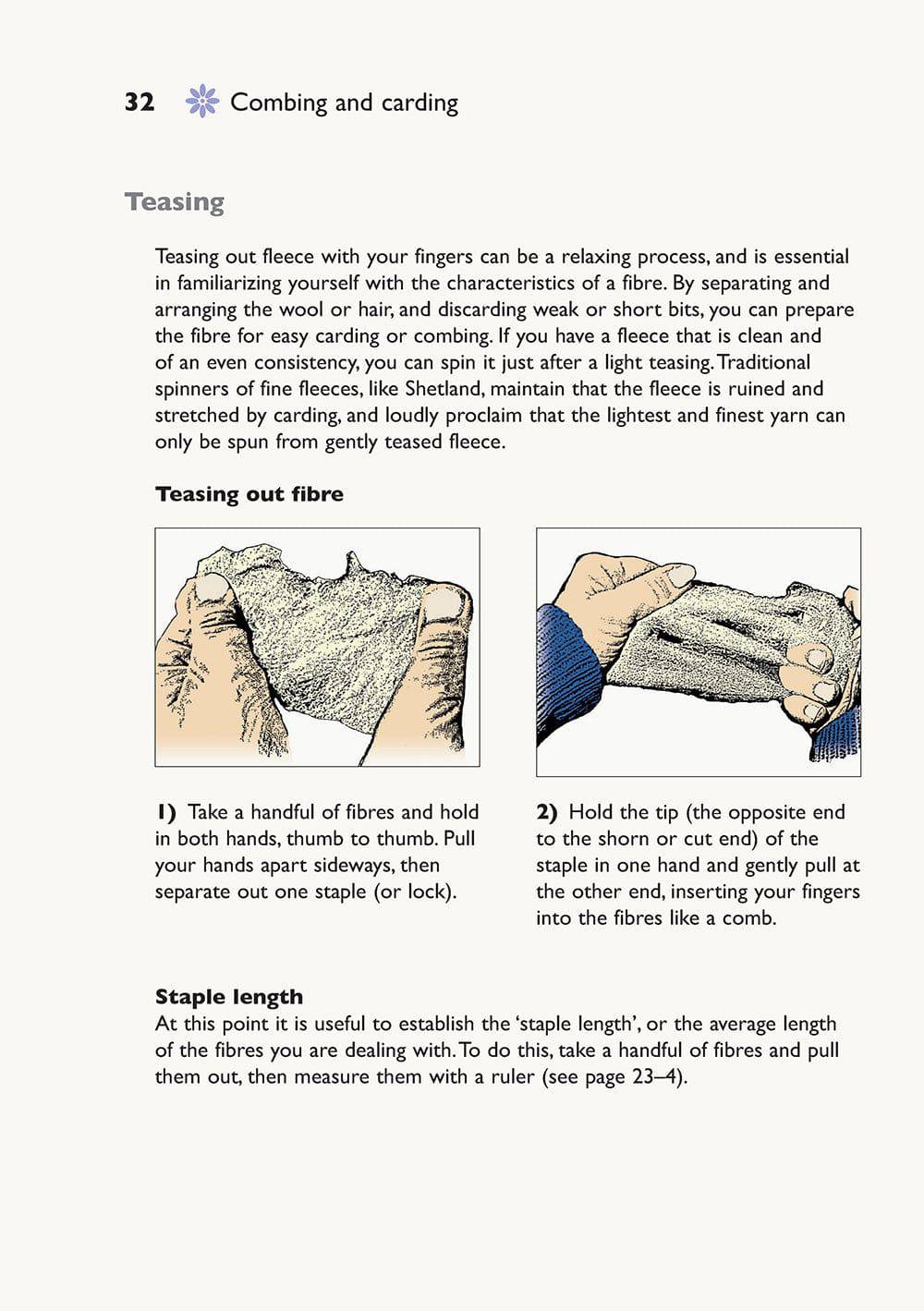 32 Combing and carding

Teasing

Teasing out fleece with your fingers can be a relaxing process, and is essential in familiarizing yourself with the characteristics of a fibre. By separating and arranging the wool or hair, and discarding weak or short bits, you can prepare the fibre for easy carding or combing. If you have a fleece that is clean and of an even consistency, you can spin it just after a light teasing. Traditional spinners of fine fleeces, like Shetland, maintain that the fleece is ruined and stretched by carding, and loudly proclaim that the lightest and finest yarn can only be spun from gently teased fleece.

Teasing out fibre

1) Take a handful of fibres and hold in both hands, thumb to thumb. Pull your hands apart sideways, then separate out one staple (or lock).

2) Hold the tip (the opposite end to the shorn or cut end) of the staple in one hand and gently pull at the other end, inserting your fingers into the fibres like a comb.

Staple length
At this point it is useful to establish the 'staple length', or the average length of the fibres you are dealing with. To do this, take a handful of fibres and pull them out, then measure them with a ruler (see page 23–4).