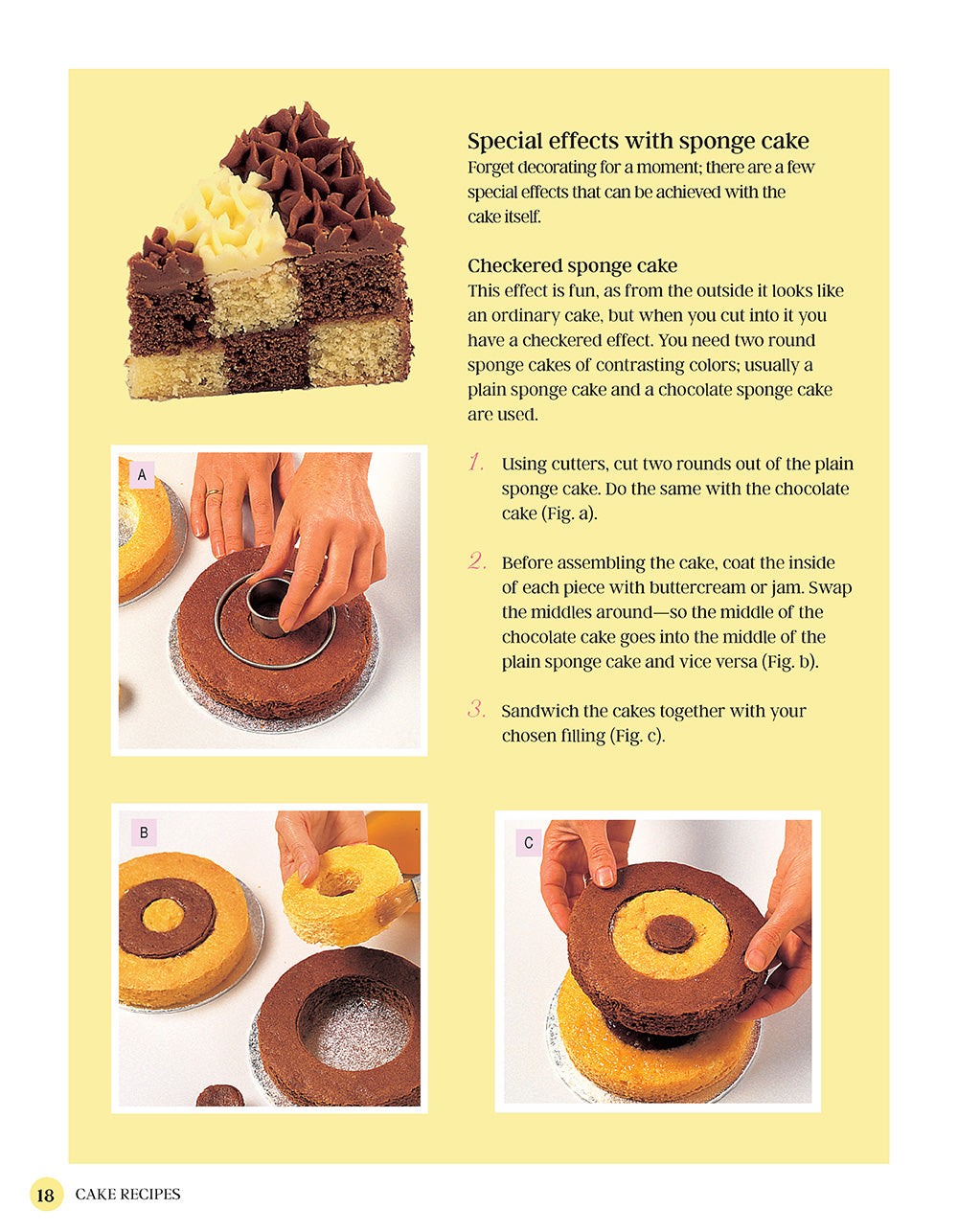 Special effects with sponge cake
Forget decorating for a moment; there are a few special effects that can be achieved with the cake itself.

Checkered sponge cake
This effect is fun, as from the outside it looks like an ordinary cake, but when you cut into it you have a checkered effect. You need two round sponge cakes of contrasting colors; usually a plain sponge cake and a chocolate sponge cake are used.

A

1. Using cutters, cut two rounds out of the plain sponge cake. Do the same with the chocolate cake (Fig. a).

2. Before assembling the cake, coat the inside of each piece with buttercream or jam. Swap the middles around—so the middle of the chocolate cake goes into the middle of the plain sponge cake and vice versa (Fig. b).

3. Sandwich the cakes together with your chosen filling (Fig. c).

B

C

18 CAKE RECIPES