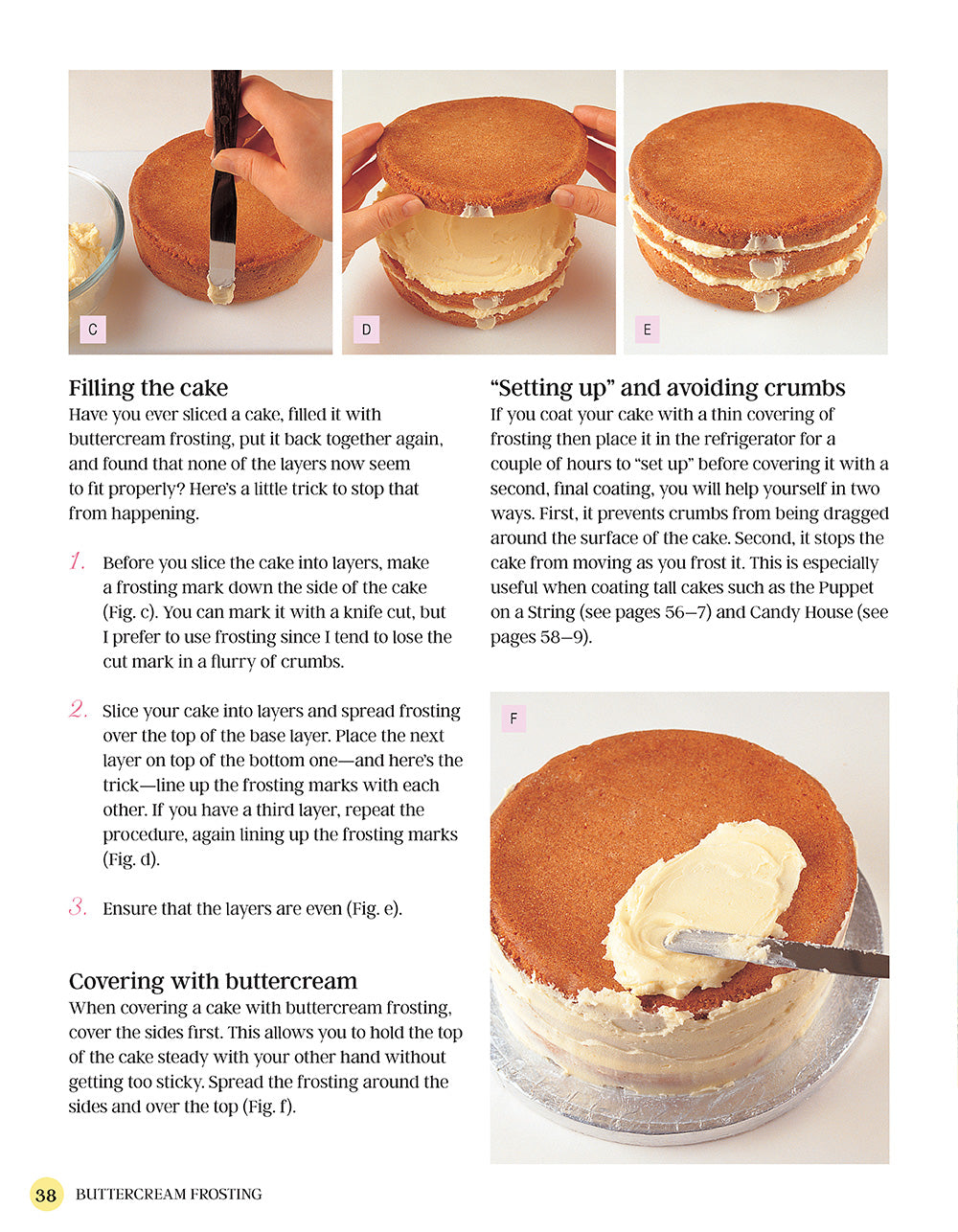 C

D

E

Filling the cake
Have you ever sliced a cake, filled it with buttercream frosting, put it back together again, and found that none of the layers now seem to fit properly? Here's a little trick to stop that from happening.

1. Before you slice the cake into layers, make a frosting mark down the side of the cake (Fig. c). You can mark it with a knife cut, but I prefer to use frosting since I tend to lose the cut mark in a flurry of crumbs.

2. Slice your cake into layers and spread frosting over the top of the base layer. Place the next layer on top of the bottom one—and here's the trick—line up the frosting marks with each other. If you have a third layer, repeat the procedure, again lining up the frosting marks (Fig. d).

3. Ensure that the layers are even (Fig. e).

Covering with buttercream
When covering a cake with buttercream frosting, cover the sides first. This allows you to hold the top of the cake steady with your other hand without getting too sticky. Spread the frosting around the sides and over the top (Fig. f).

"Setting up" and avoiding crumbs
If you coat your cake with a thin covering of frosting then place it in the refrigerator for a couple of hours to "set up" before covering it with a second, final coating, you will help yourself in two ways. First, it prevents crumbs from being dragged around the surface of the cake. Second, it stops the cake from moving as you frost it. This is especially useful when coating tall cakes such as the Puppet on a String (see pages 56–7) and Candy House (see pages 58–9).

F

38 BUTTERCREAM FROSTING