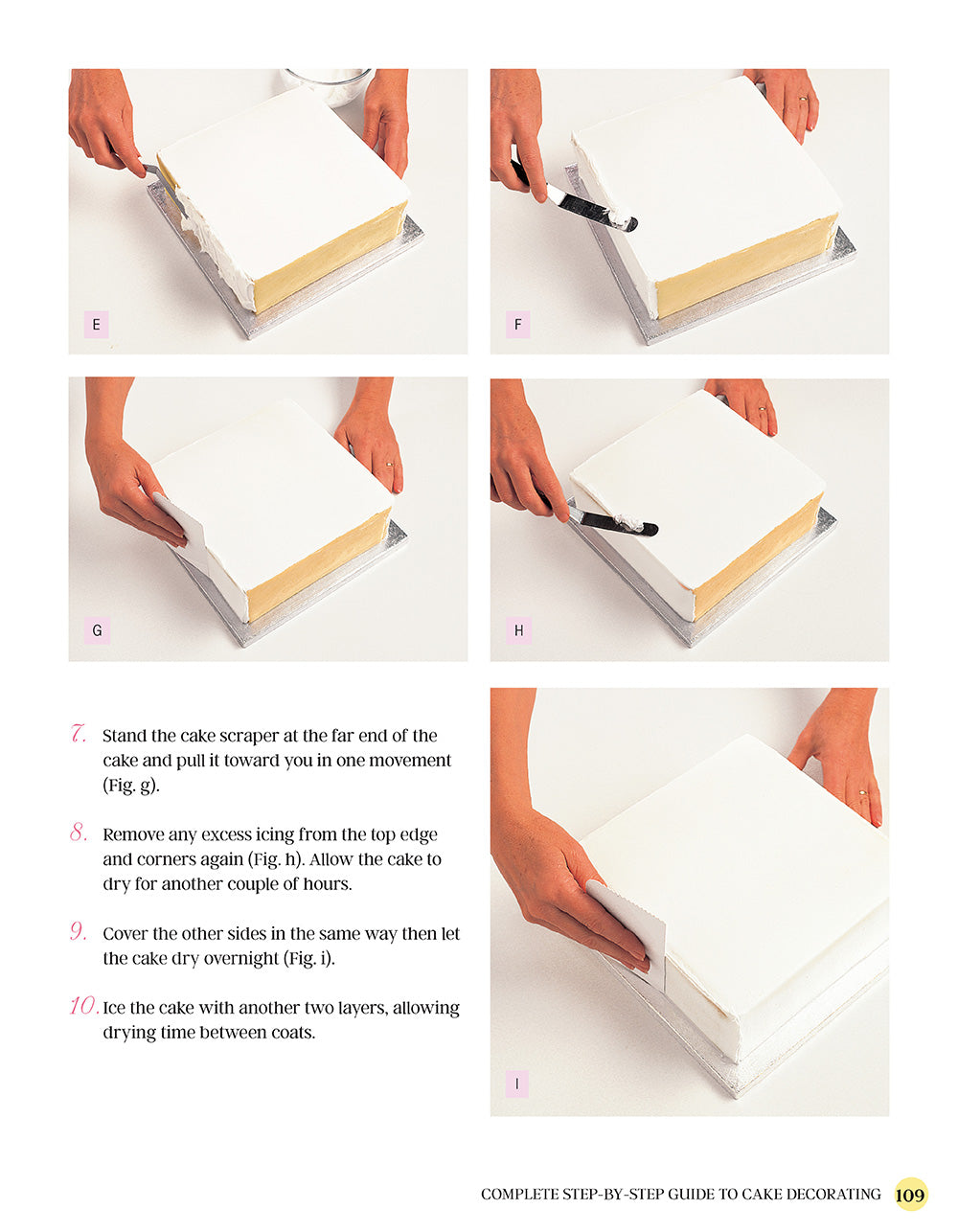 E

F

G

H

7. Stand the cake scraper at the far end of the cake and pull it toward you in one movement (Fig. g).

8. Remove any excess icing from the top edge and corners again (Fig. h). Allow the cake to dry for another couple of hours.

9. Cover the other sides in the same way then let the cake dry overnight (Fig. i).

10. Ice the cake with another two layers, allowing drying time between coats.

I

COMPLETE STEP-BY-STEP GUIDE TO CAKE DECORATING 109