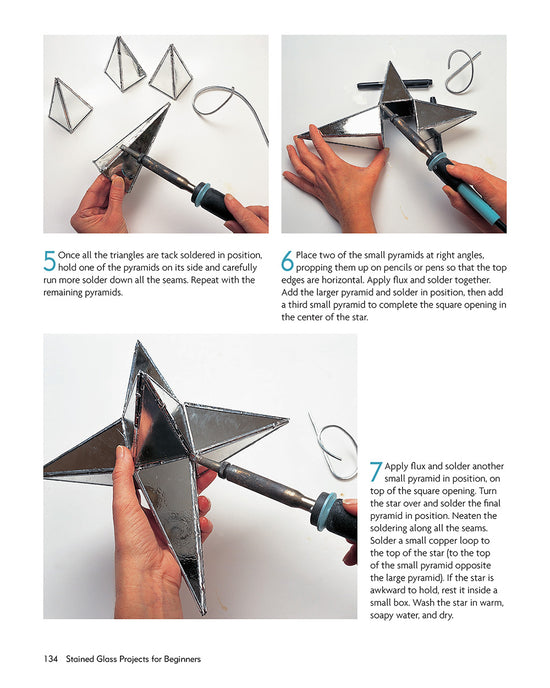 5 Once all the triangles are tack soldered in position, hold one of the pyramids on its side and carefully run more solder down all the seams. Repeat with the remaining pyramids.

6 Place two of the small pyramids at right angles, propping them up on pencils or pens so that the top edges are horizontal. Apply flux and solder together. Add the larger pyramid and solder in position, then add a third small pyramid to complete the square opening in the center of the star.

7 Apply flux and solder another small pyramid in position, on top of the square opening. Turn the star over and solder the final pyramid in position. Neaten the soldering along all the seams. Solder a small copper loop to the top of the star (to the top of the small pyramid opposite the large pyramid). If the star is awkward to hold, rest it inside a small box. Wash the star in warm, soapy water, and dry.

134 Stained Glass Projects for Beginners