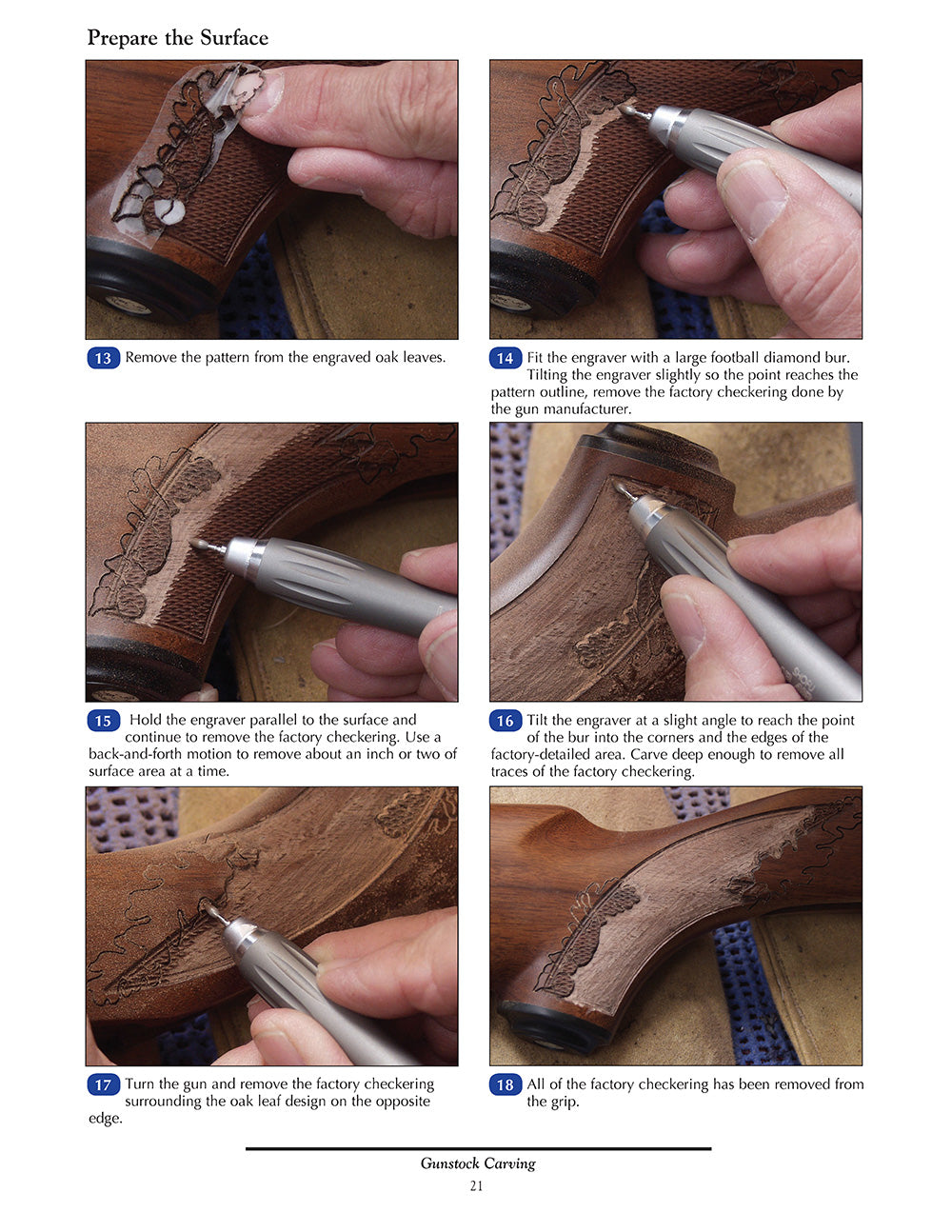 Prepare the Surface

13 Remove the pattern from the engraved oak leaves.

14 Fit the engraver with a large football diamond bur. Tilting the engraver slightly so the point reaches the pattern outline, remove the factory checkering done by the gun manufacturer.

15 Hold the engraver parallel to the surface and continue to remove the factory checkering. Use a back-and-forth motion to remove about an inch or two of surface area at a time.

16 Tilt the engraver at a slight angle to reach the point of the bur into the corners and the edges of the factory-detailed area. Carve deep enough to remove all traces of the factory checkering.

17 Turn the gun and remove the factory checkering surrounding the oak leaf design on the opposite edge.

18 All of the factory checkering has been removed from the grip.

Gunstock Carving
21