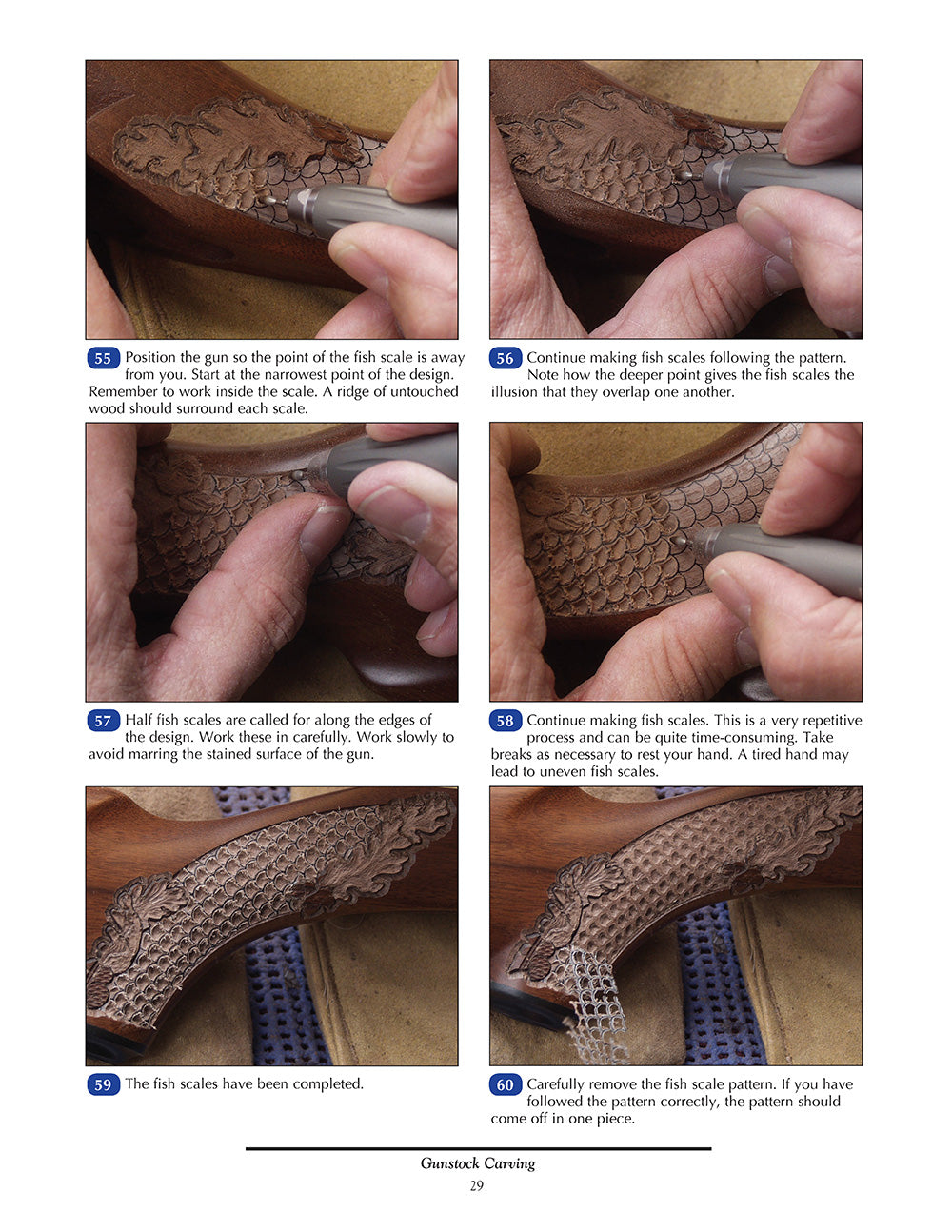 55 Position the gun so the point of the fish scale is away from you. Start at the narrowest point of the design. Remember to work inside the scale. A ridge of untouched wood should surround each scale.

56 Continue making fish scales following the pattern. Note how the deeper point gives the fish scales the illusion that they overlap one another.

57 Half fish scales are called for along the edges of the design. Work these in carefully. Work slowly to avoid marring the stained surface of the gun.

58 Continue making fish scales. This is a very repetitive process and can be quite time-consuming. Take breaks as necessary to rest your hand. A tired hand may lead to uneven fish scales.

59 The fish scales have been completed.

60 Carefully remove the fish scale pattern. If you have followed the pattern correctly, the pattern should come off in one piece.

Gunstock Carving
29