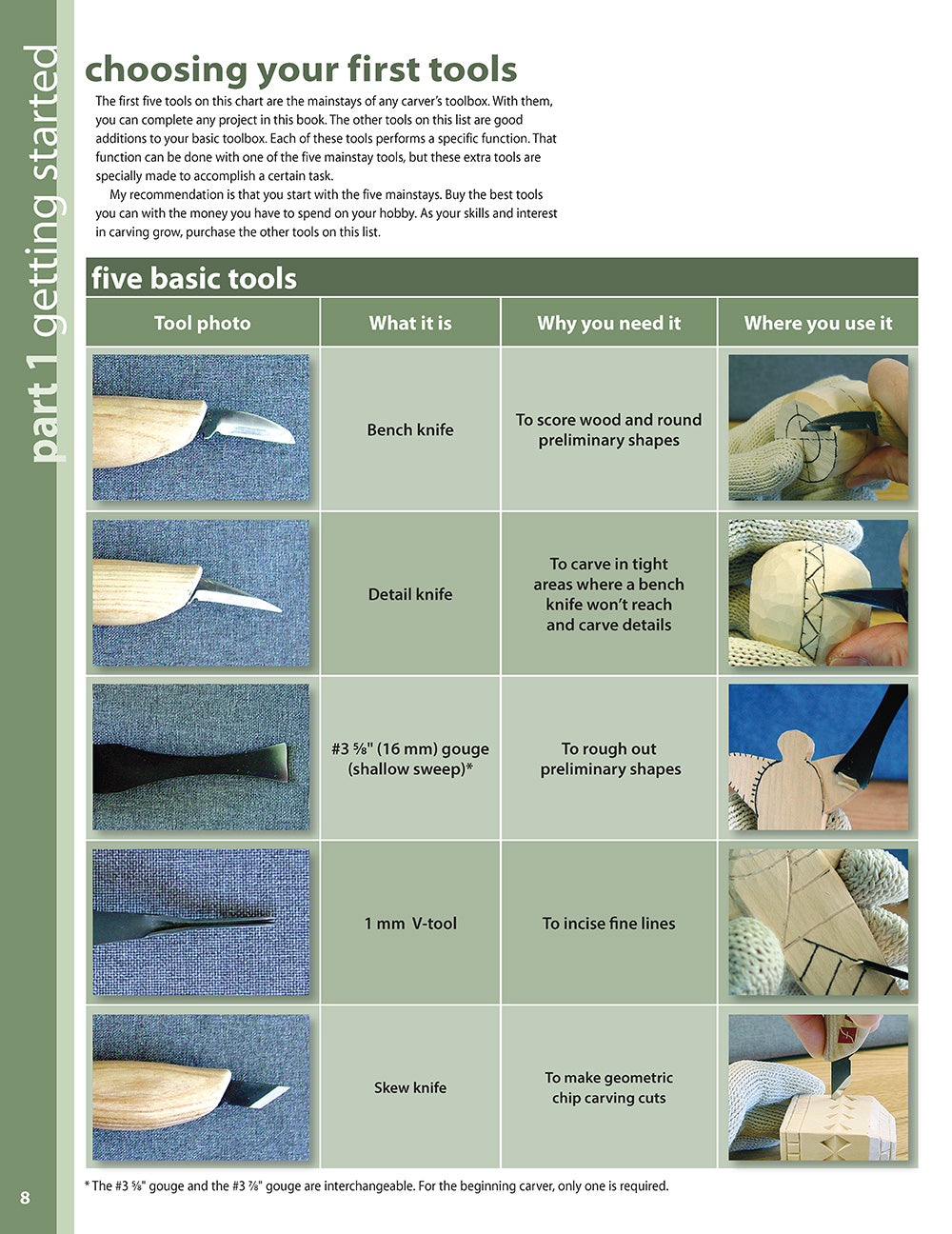 part 1 getting started

choosing your first tools

The first five tools on this chart are the mainstays of any carver's toolbox. With them, you can complete any project in this book. The other tools on this list are good additions to your basic toolbox. Each of these tools performs a specific function. That function can be done with one of the five mainstay tools, but these extra tools are specially made to accomplish a certain task.

My recommendation is that you start with the five mainstays. Buy the best tools you can with the money you have to spend on your hobby. As your skills and interest in carving grow, purchase the other tools on this list.

five basic tools

| Tool photo | What it is | Why you need it | Where you use it |
|---|---|---|---|
| | Bench knife | To score wood and round preliminary shapes | |
| | Detail knife | To carve in tight areas where a bench knife won't reach and carve details | |
| | #3 ⅝" (16 mm) gouge (shallow sweep)* | To rough out preliminary shapes | |
| | 1 mm V-tool | To incise fine lines | |
| | Skew knife | To make geometric chip carving cuts | |

* The #3 ⅝" gouge and the #3 ⅞" gouge are interchangeable. For the beginning carver, only one is required.

8