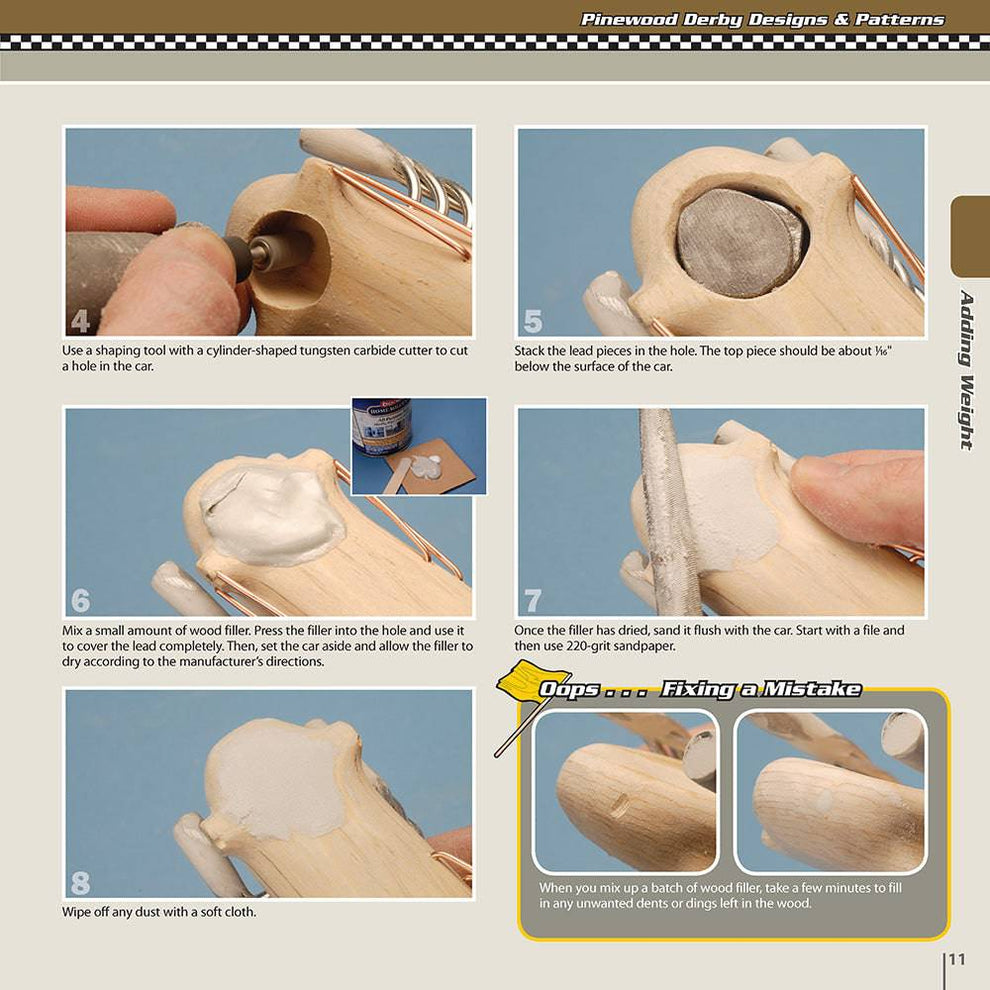 Pinewood Derby Designs & Patterns

Adding Weight

4

Use a shaping tool with a cylinder-shaped tungsten carbide cutter to cut a hole in the car.

5

Stack the lead pieces in the hole. The top piece should be about $\frac{1}{16}$" below the surface of the car.

6

Mix a small amount of wood filler. Press the filler into the hole and use it to cover the lead completely. Then, set the car aside and allow the filler to dry according to the manufacturer's directions.

7

Once the filler has dried, sand it flush with the car. Start with a file and then use 220-grit sandpaper.

8

Wipe off any dust with a soft cloth.

Oops . . . Fixing a Mistake

When you mix up a batch of wood filler, take a few minutes to fill in any unwanted dents or dings left in the wood.

11