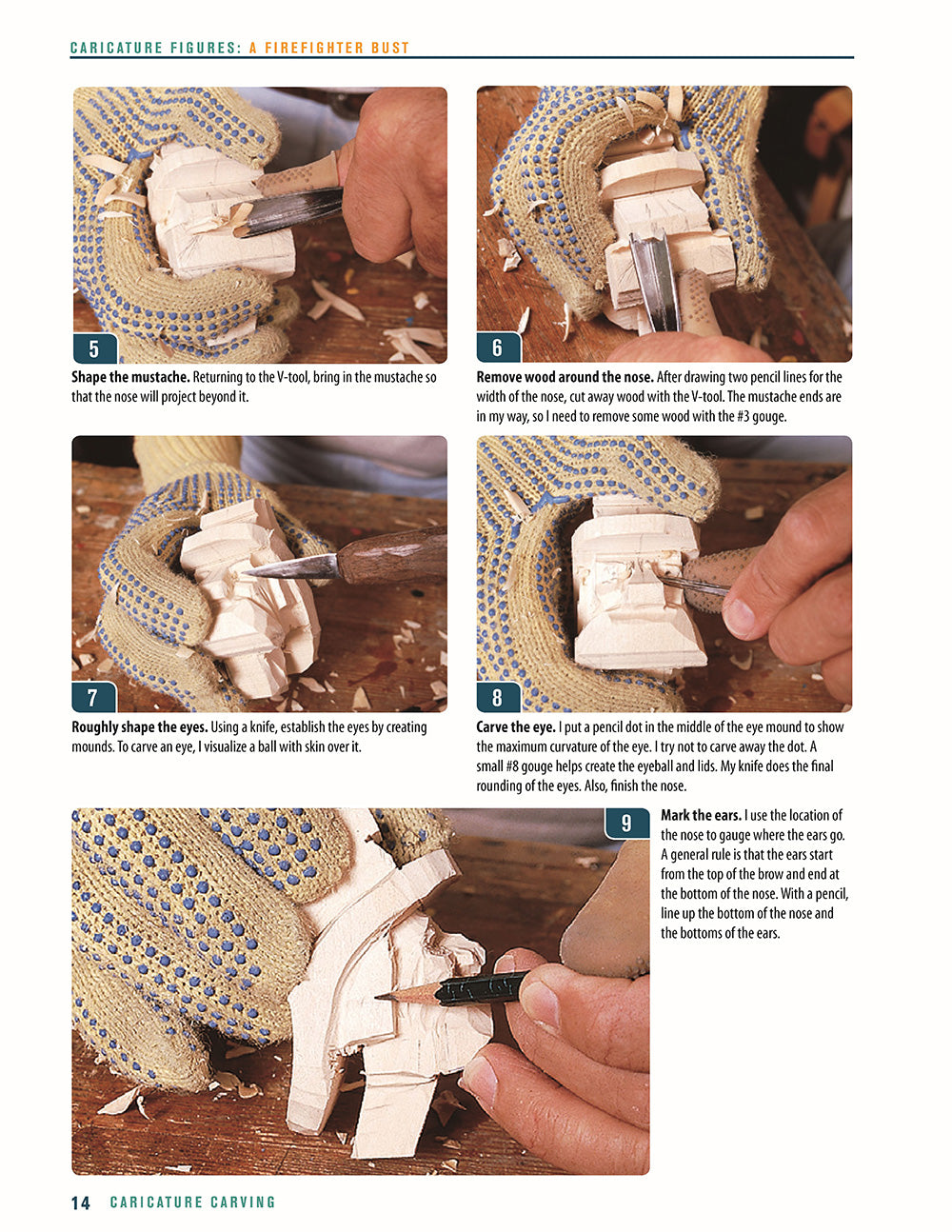 CARICATURE FIGURES: A FIREFIGHTER BUST

5

Shape the mustache. Returning to the V-tool, bring in the mustache so that the nose will project beyond it.

6

Remove wood around the nose. After drawing two pencil lines for the width of the nose, cut away wood with the V-tool. The mustache ends are in my way, so I need to remove some wood with the #3 gouge.

7

Roughly shape the eyes. Using a knife, establish the eyes by creating mounds. To carve an eye, I visualize a ball with skin over it.

8

Carve the eye. I put a pencil dot in the middle of the eye mound to show the maximum curvature of the eye. I try not to carve away the dot. A small #8 gouge helps create the eyeball and lids. My knife does the final rounding of the eyes. Also, finish the nose.

9

Mark the ears. I use the location of the nose to gauge where the ears go. A general rule is that the ears start from the top of the brow and end at the bottom of the nose. With a pencil, line up the bottom of the nose and the bottoms of the ears.

14 CARICATURE CARVING