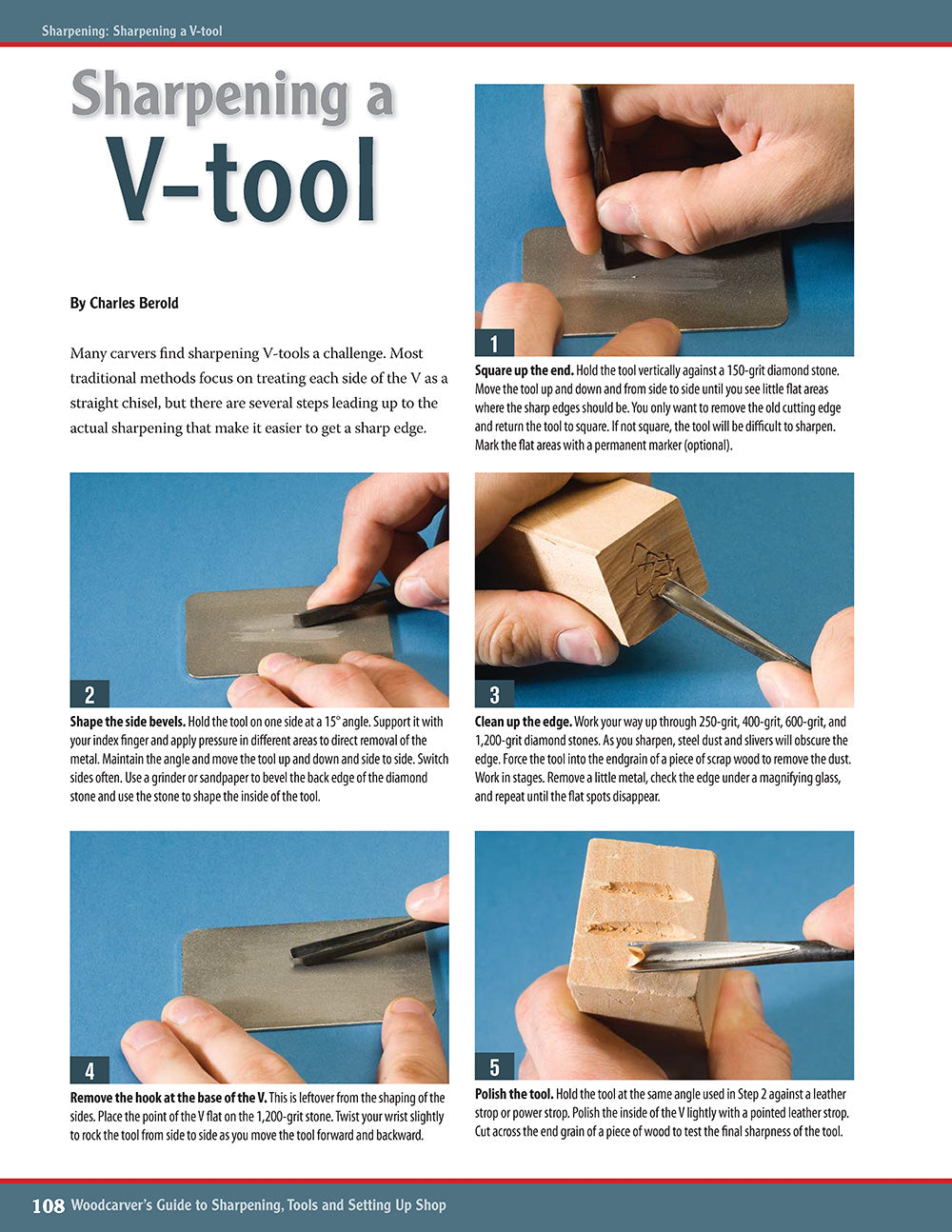 Sharpening: Sharpening a V-tool

Sharpening a V-tool

By Charles Berold

Many carvers find sharpening V-tools a challenge. Most traditional methods focus on treating each side of the V as a straight chisel, but there are several steps leading up to the actual sharpening that make it easier to get a sharp edge.

1

Square up the end. Hold the tool vertically against a 150-grit diamond stone. Move the tool up and down and from side to side until you see little flat areas where the sharp edges should be. You only want to remove the old cutting edge and return the tool to square. If not square, the tool will be difficult to sharpen. Mark the flat areas with a permanent marker (optional).

2

Shape the side bevels. Hold the tool on one side at a 15° angle. Support it with your index finger and apply pressure in different areas to direct removal of the metal. Maintain the angle and move the tool up and down and side to side. Switch sides often. Use a grinder or sandpaper to bevel the back edge of the diamond stone and use the stone to shape the inside of the tool.

3

Clean up the edge. Work your way up through 250-grit, 400-grit, 600-grit, and 1,200-grit diamond stones. As you sharpen, steel dust and slivers will obscure the edge. Force the tool into the endgrain of a piece of scrap wood to remove the dust. Work in stages. Remove a little metal, check the edge under a magnifying glass, and repeat until the flat spots disappear.

4

Remove the hook at the base of the V. This is leftover from the shaping of the sides. Place the point of the V flat on the 1,200-grit stone. Twist your wrist slightly to rock the tool from side to side as you move the tool forward and backward.

5

Polish the tool. Hold the tool at the same angle used in Step 2 against a leather strop or power strop. Polish the inside of the V lightly with a pointed leather strop. Cut across the end grain of a piece of wood to test the final sharpness of the tool.

108 Woodcarver's Guide to Sharpening, Tools and Setting Up Shop