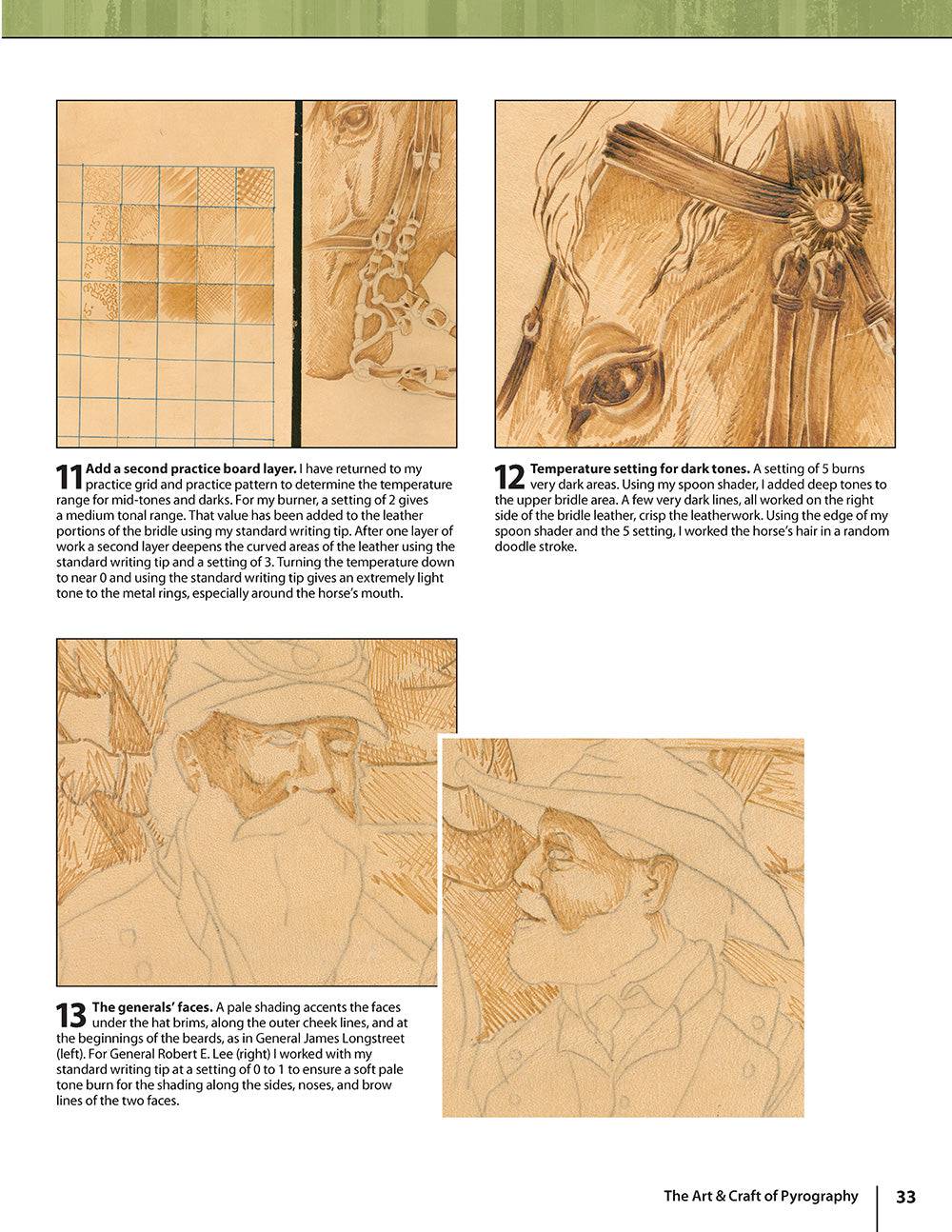 11 Add a second practice board layer. I have returned to my practice grid and practice pattern to determine the temperature range for mid-tones and darks. For my burner, a setting of 2 gives a medium tonal range. That value has been added to the leather portions of the bridle using my standard writing tip. After one layer of work a second layer deepens the curved areas of the leather using the standard writing tip and a setting of 3. Turning the temperature down to near 0 and using the standard writing tip gives an extremely light tone to the metal rings, especially around the horse's mouth.

12 Temperature setting for dark tones. A setting of 5 burns very dark areas. Using my spoon shader, I added deep tones to the upper bridle area. A few very dark lines, all worked on the right side of the bridle leather, crisp the leatherwork. Using the edge of my spoon shader and the 5 setting, I worked the horse's hair in a random doodle stroke.

13 The generals' faces. A pale shading accents the faces under the hat brims, along the outer cheek lines, and at the beginnings of the beards, as in General James Longstreet (left). For General Robert E. Lee (right) I worked with my standard writing tip at a setting of 0 to 1 to ensure a soft pale tone burn for the shading along the sides, noses, and brow lines of the two faces.

The Art & Craft of Pyrography 33