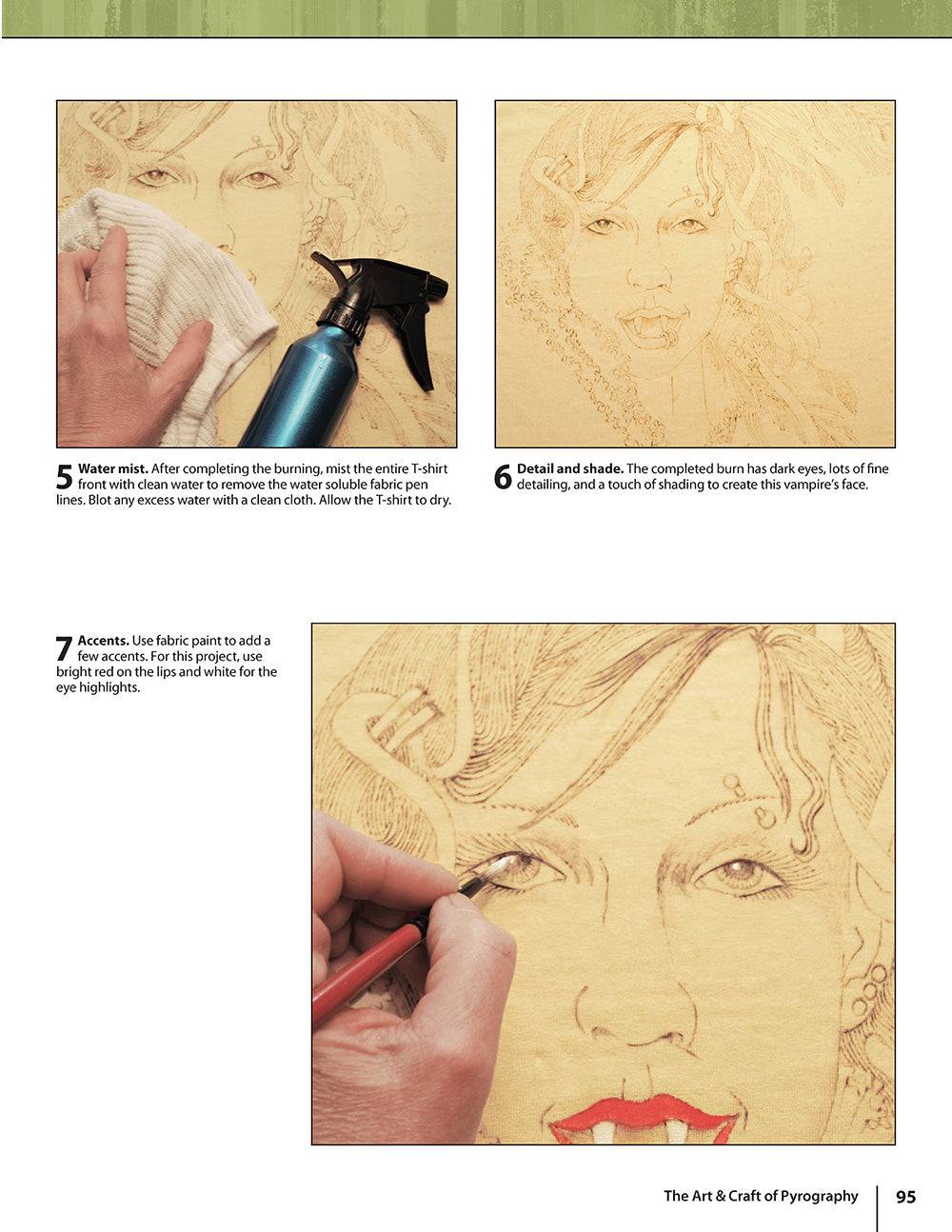 5 Water mist. After completing the burning, mist the entire T-shirt front with clean water to remove the water soluble fabric pen lines. Blot any excess water with a clean cloth. Allow the T-shirt to dry.

6 Detail and shade. The completed burn has dark eyes, lots of fine detailing, and a touch of shading to create this vampire's face.

7 Accents. Use fabric paint to add a few accents. For this project, use bright red on the lips and white for the eye highlights.

The Art & Craft of Pyrography 95