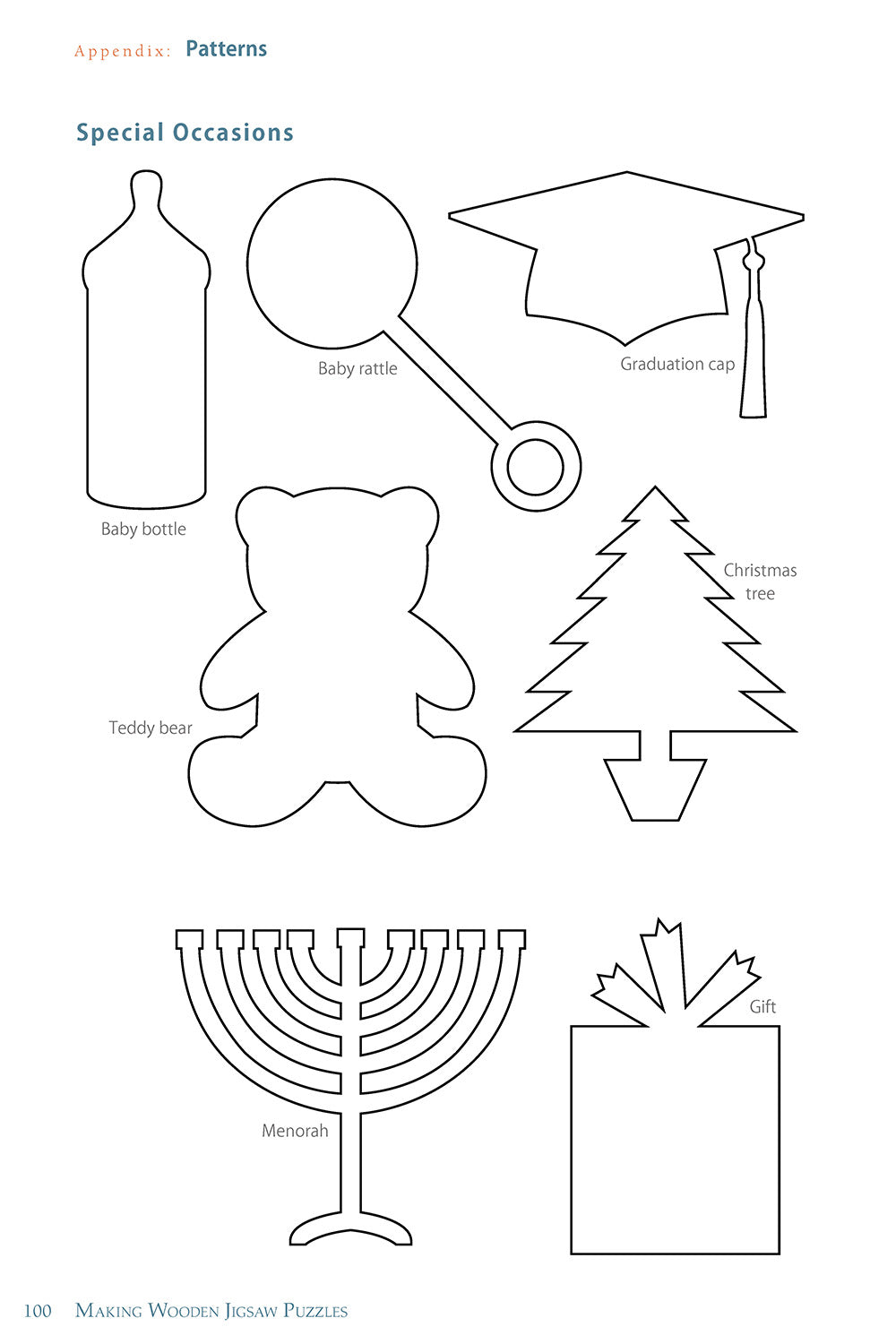 Appendix: Patterns

Special Occasions

Baby rattle

Graduation cap

Baby bottle

Christmas tree

Teddy bear

Gift

Menorah

100 Making Wooden Jigsaw Puzzles