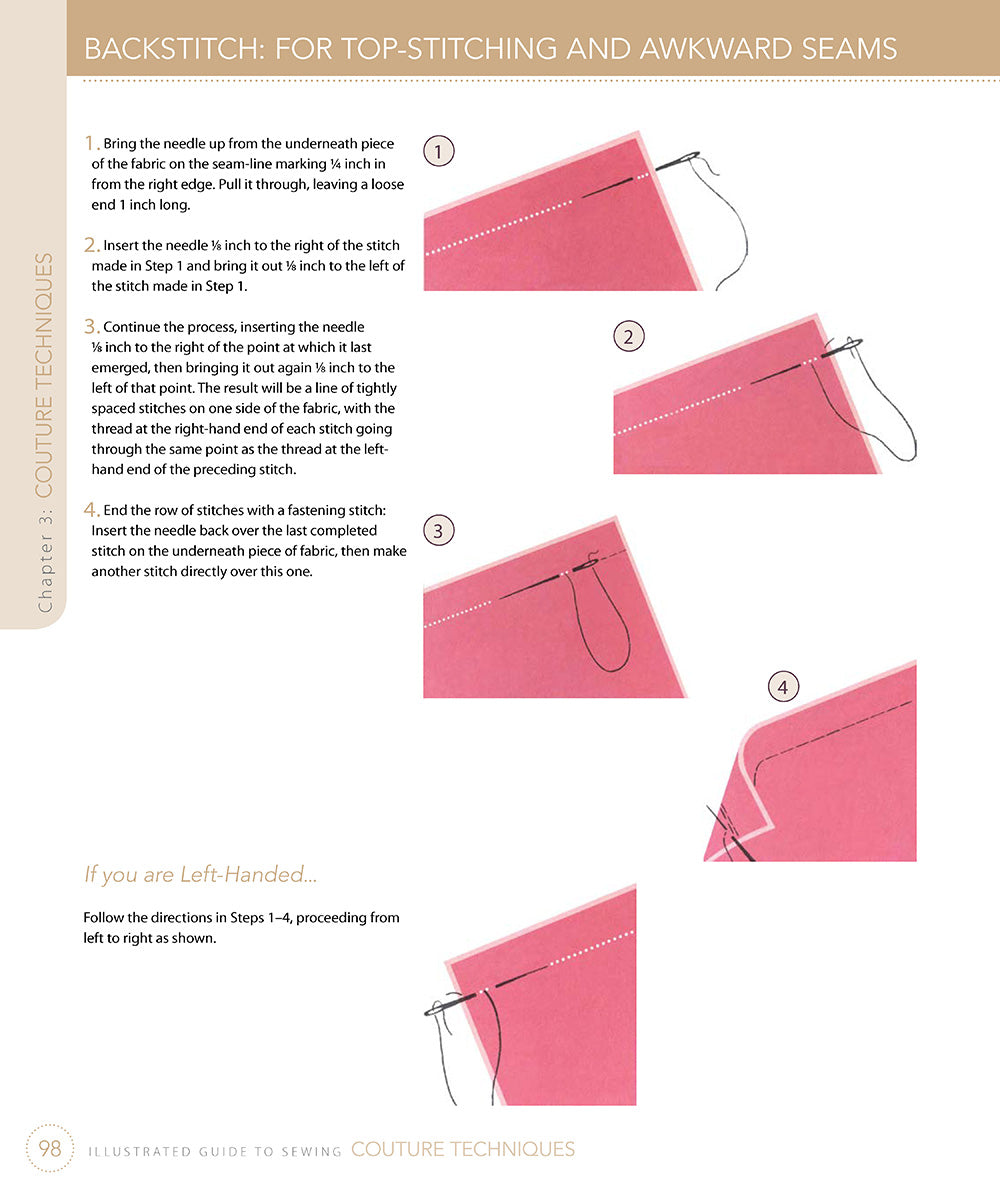 BACKSTITCH: FOR TOP-STITCHING AND AWKWARD SEAMS

Chapter 3: COUTURE TECHNIQUES

1. Bring the needle up from the underneath piece of the fabric on the seam-line marking ¼ inch in from the right edge. Pull it through, leaving a loose end 1 inch long.

2. Insert the needle ⅛ inch to the right of the stitch made in Step 1 and bring it out ⅛ inch to the left of the stitch made in Step 1.

3. Continue the process, inserting the needle ⅛ inch to the right of the point at which it last emerged, then bringing it out again ⅛ inch to the left of that point. The result will be a line of tightly spaced stitches on one side of the fabric, with the thread at the right-hand end of each stitch going through the same point as the thread at the left-hand end of the preceding stitch.

4. End the row of stitches with a fastening stitch: Insert the needle back over the last completed stitch on the underneath piece of fabric, then make another stitch directly over this one.

1

2

3

4

If you are Left-Handed...

Follow the directions in Steps 1–4, proceeding from left to right as shown.

98 ILLUSTRATED GUIDE TO SEWING COUTURE TECHNIQUES