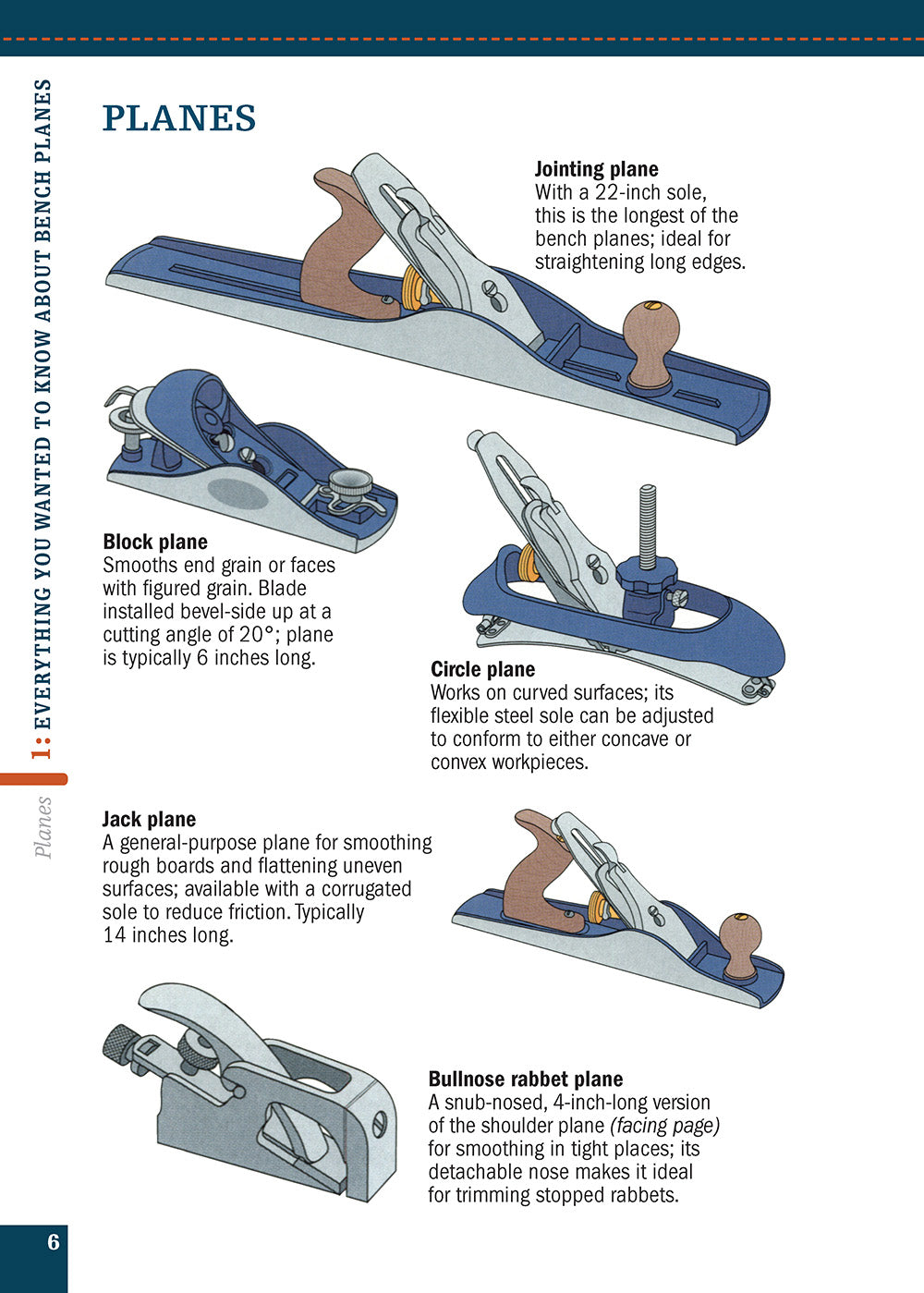 1: EVERYTHING YOU WANTED TO KNOW ABOUT BENCH PLANES

Planes

PLANES

Jointing plane
With a 22-inch sole, this is the longest of the bench planes; ideal for straightening long edges.

Block plane
Smooths end grain or faces with figured grain. Blade installed bevel-side up at a cutting angle of 20°; plane is typically 6 inches long.

Circle plane
Works on curved surfaces; its flexible steel sole can be adjusted to conform to either concave or convex workpieces.

Jack plane
A general-purpose plane for smoothing rough boards and flattening uneven surfaces; available with a corrugated sole to reduce friction. Typically 14 inches long.

Bullnose rabbet plane
A snub-nosed, 4-inch-long version of the shoulder plane (facing page) for smoothing in tight places; its detachable nose makes it ideal for trimming stopped rabbets.

6