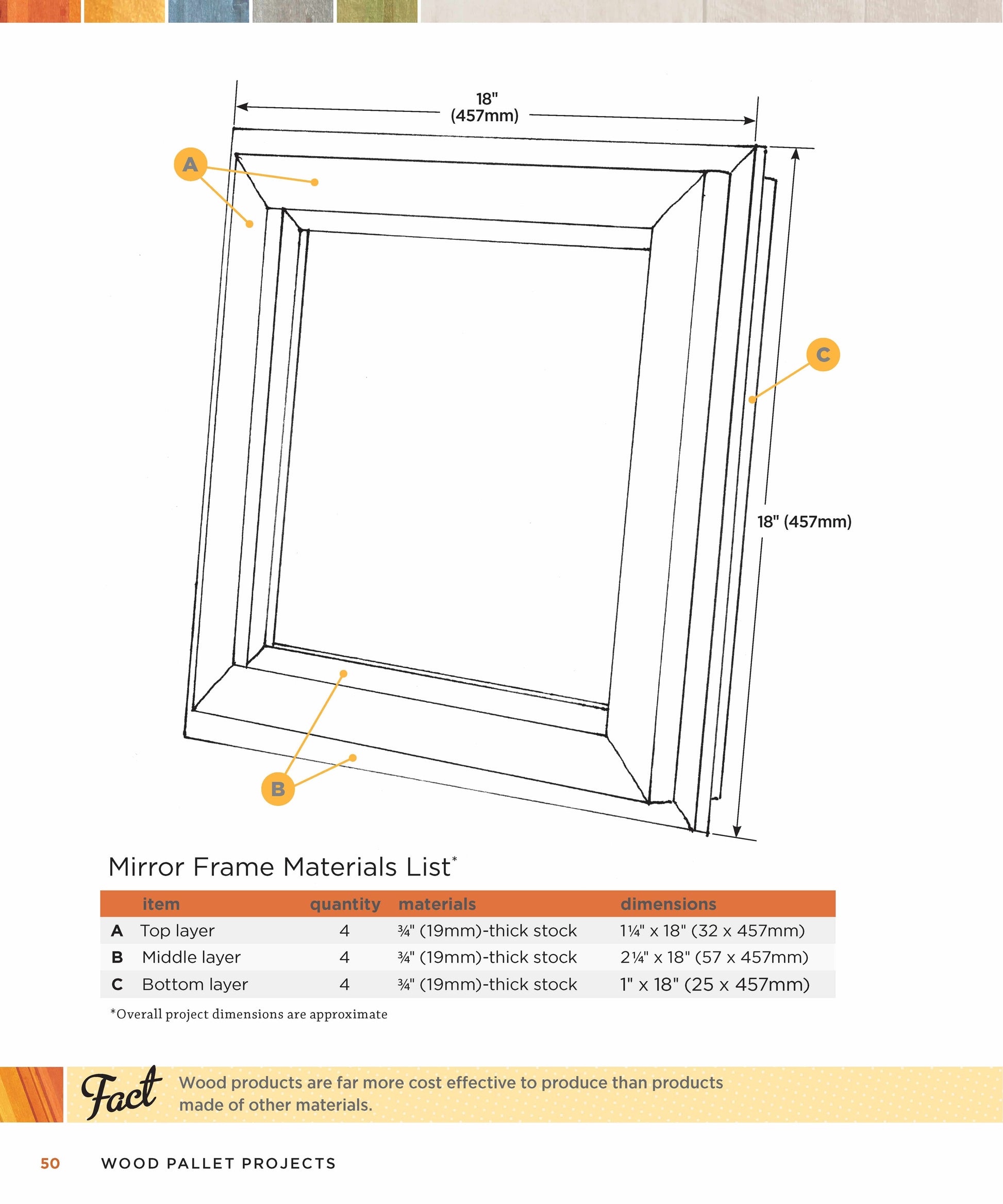 18"
(457mm)

A

C

18" (457mm)

B

Mirror Frame Materials List*

| | item | quantity | materials | dimensions |
|---|---|---|---|---|
| A | Top layer | 4 | ¾" (19mm)-thick stock | 1¼" x 18" (32 x 457mm) |
| B | Middle layer | 4 | ¾" (19mm)-thick stock | 2¼" x 18" (57 x 457mm) |
| C | Bottom layer | 4 | ¾" (19mm)-thick stock | 1" x 18" (25 x 457mm) |

*Overall project dimensions are approximate

Fact Wood products are far more cost effective to produce than products made of other materials.

50 WOOD PALLET PROJECTS