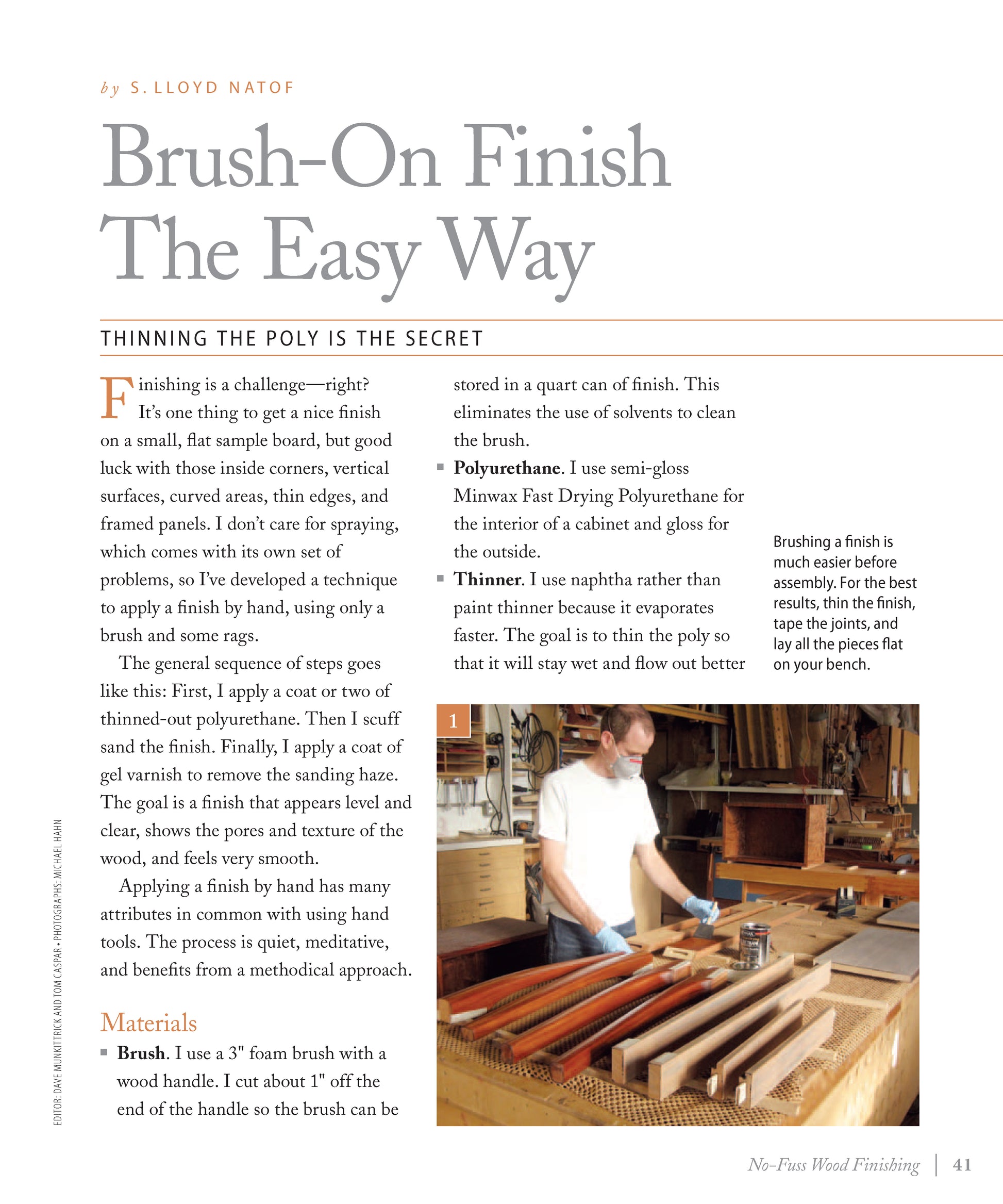 by S. LLOYD NATOF

Brush-On Finish The Easy Way

THINNING THE POLY IS THE SECRET

Finishing is a challenge—right? It's one thing to get a nice finish on a small, flat sample board, but good luck with those inside corners, vertical surfaces, curved areas, thin edges, and framed panels. I don't care for spraying, which comes with its own set of problems, so I've developed a technique to apply a finish by hand, using only a brush and some rags.

The general sequence of steps goes like this: First, I apply a coat or two of thinned-out polyurethane. Then I scuff sand the finish. Finally, I apply a coat of gel varnish to remove the sanding haze. The goal is a finish that appears level and clear, shows the pores and texture of the wood, and feels very smooth.

Applying a finish by hand has many attributes in common with using hand tools. The process is quiet, meditative, and benefits from a methodical approach.

Materials

▪ **Brush**. I use a 3" foam brush with a wood handle. I cut about 1" off the end of the handle so the brush can be stored in a quart can of finish. This eliminates the use of solvents to clean the brush.

▪ **Polyurethane**. I use semi-gloss Minwax Fast Drying Polyurethane for the interior of a cabinet and gloss for the outside.

▪ **Thinner**. I use naphtha rather than paint thinner because it evaporates faster. The goal is to thin the poly so that it will stay wet and flow out better

Brushing a finish is much easier before assembly. For the best results, thin the finish, tape the joints, and lay all the pieces flat on your bench.

1

EDITOR: DAVE MUNKITTRICK AND TOM CASPAR • PHOTOGRAPHS: MICHAEL HAHN

No-Fuss Wood Finishing | 41