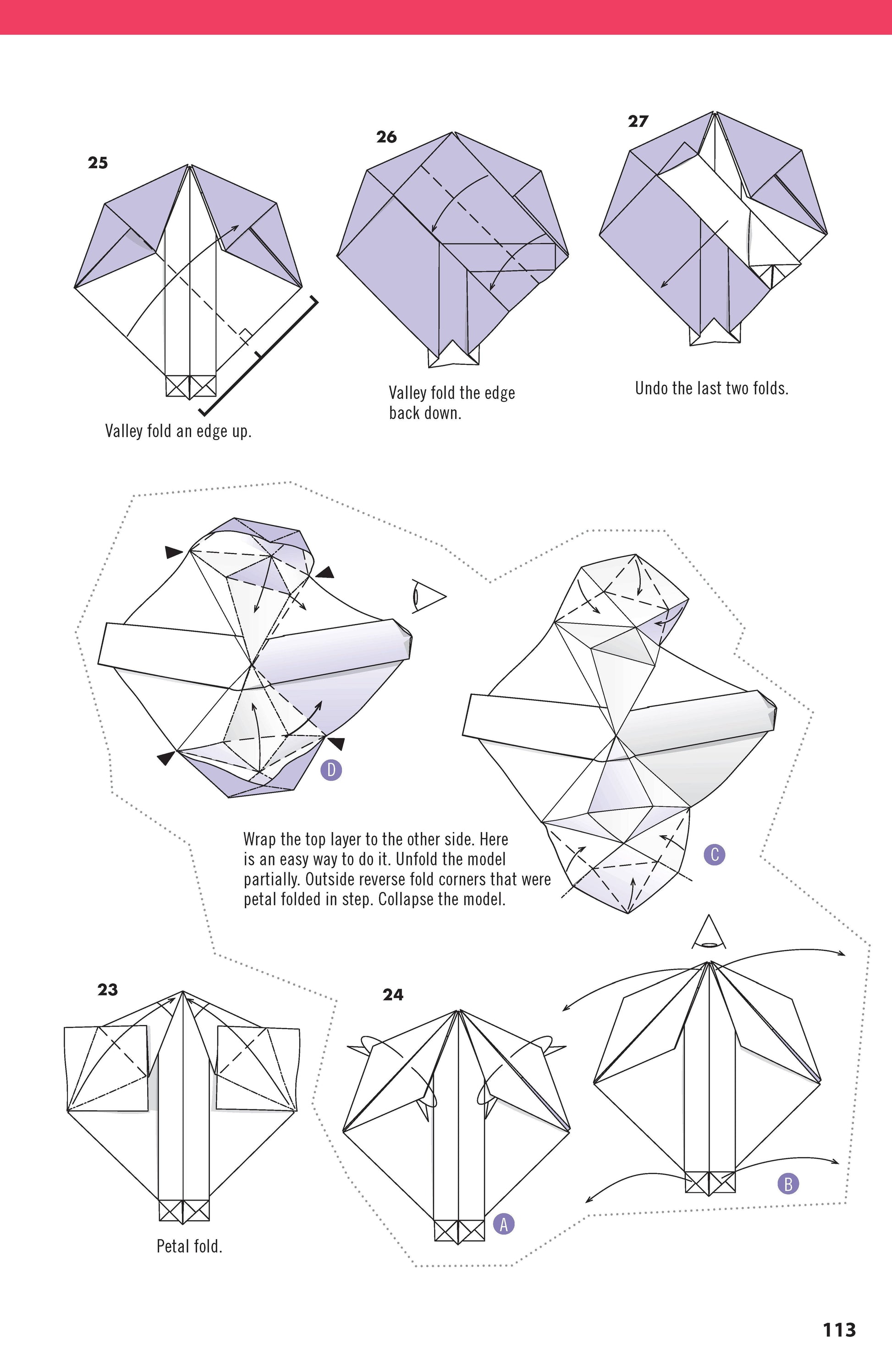 25

Valley fold an edge up.

26

Valley fold the edge back down.

27

Undo the last two folds.

D

C

Wrap the top layer to the other side. Here is an easy way to do it. Unfold the model partially. Outside reverse fold corners that were petal folded in step. Collapse the model.

23

Petal fold.

24

A

B

113