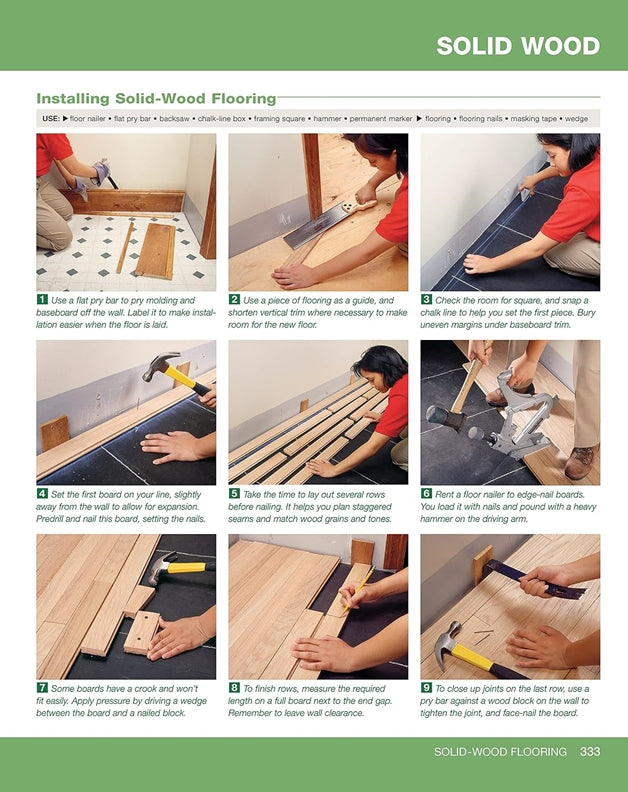 SOLID WOOD

Installing Solid-Wood Flooring

USE: ▶ floor nailer • flat pry bar • backsaw • chalk-line box • framing square • hammer • permanent marker ▶ flooring • flooring nails • masking tape • wedge

1 Use a flat pry bar to pry molding and baseboard off the wall. Label it to make installation easier when the floor is laid.

2 Use a piece of flooring as a guide, and shorten vertical trim where necessary to make room for the new floor.

3 Check the room for square, and snap a chalk line to help you set the first piece. Bury uneven margins under baseboard trim.

4 Set the first board on your line, slightly away from the wall to allow for expansion. Predrill and nail this board, setting the nails.

5 Take the time to lay out several rows before nailing. It helps you plan staggered seams and match wood grains and tones.

6 Rent a floor nailer to edge-nail boards. You load it with nails and pound with a heavy hammer on the driving arm.

7 Some boards have a crook and won't fit easily. Apply pressure by driving a wedge between the board and a nailed block.

8 To finish rows, measure the required length on a full board next to the end gap. Remember to leave wall clearance.

9 To close up joints on the last row, use a pry bar against a wood block on the wall to tighten the joint, and face-nail the board.

SOLID-WOOD FLOORING 333