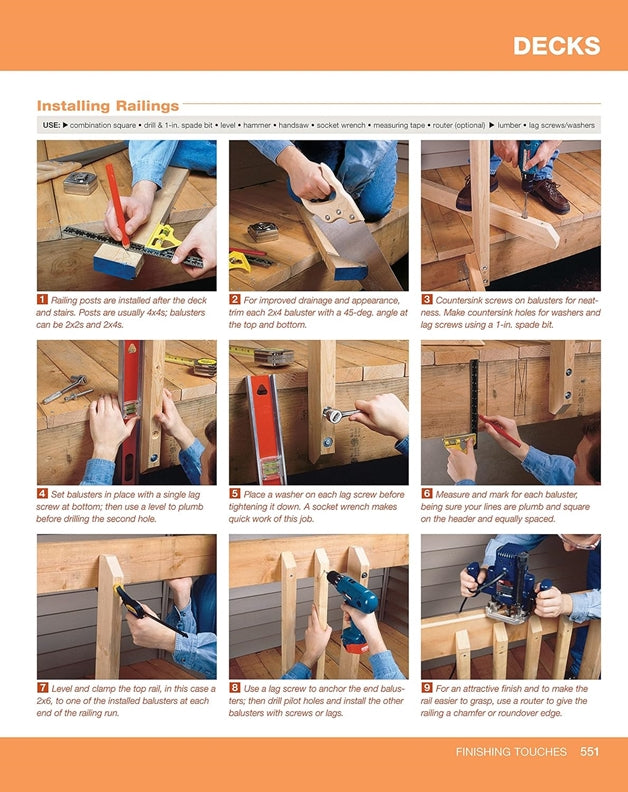 DECKS

Installing Railings

USE: ▶ combination square • drill & 1-in. spade bit • level • hammer • handsaw • socket wrench • measuring tape • router (optional) ▶ lumber • lag screws/washers

1 Railing posts are installed after the deck and stairs. Posts are usually 4x4s; balusters can be 2x2s and 2x4s.

2 For improved drainage and appearance, trim each 2x4 baluster with a 45-deg. angle at the top and bottom.

3 Countersink screws on balusters for neatness. Make countersink holes for washers and lag screws using a 1-in. spade bit.

4 Set balusters in place with a single lag screw at bottom; then use a level to plumb before drilling the second hole.

5 Place a washer on each lag screw before tightening it down. A socket wrench makes quick work of this job.

6 Measure and mark for each baluster, being sure your lines are plumb and square on the header and equally spaced.

7 Level and clamp the top rail, in this case a 2x6, to one of the installed balusters at each end of the railing run.

8 Use a lag screw to anchor the end balusters; then drill pilot holes and install the other balusters with screws or lags.

9 For an attractive finish and to make the rail easier to grasp, use a router to give the railing a chamfer or roundover edge.

FINISHING TOUCHES 551