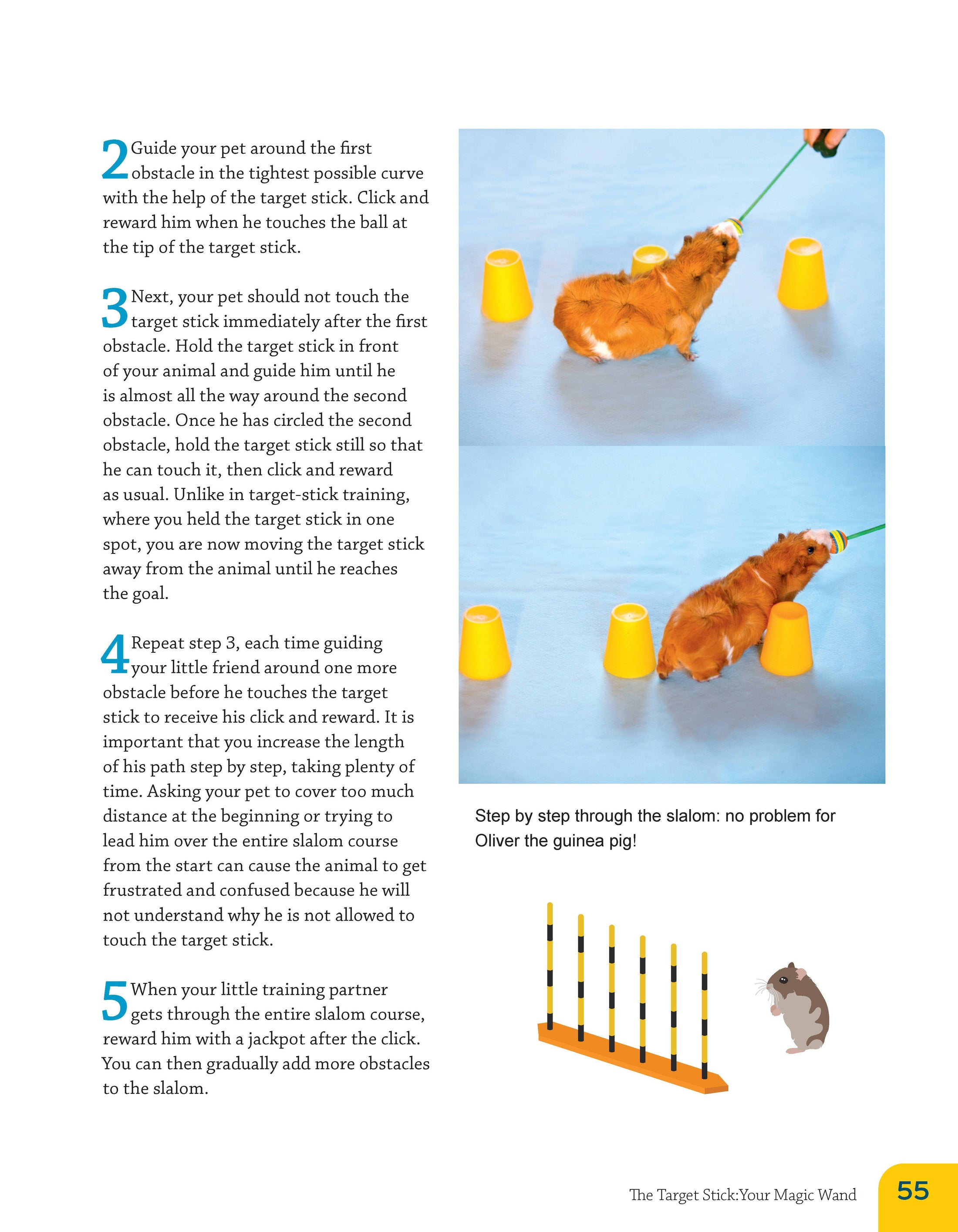 2 Guide your pet around the first obstacle in the tightest possible curve with the help of the target stick. Click and reward him when he touches the ball at the tip of the target stick.

3 Next, your pet should not touch the target stick immediately after the first obstacle. Hold the target stick in front of your animal and guide him until he is almost all the way around the second obstacle. Once he has circled the second obstacle, hold the target stick still so that he can touch it, then click and reward as usual. Unlike in target-stick training, where you held the target stick in one spot, you are now moving the target stick away from the animal until he reaches the goal.

4 Repeat step 3, each time guiding your little friend around one more obstacle before he touches the target stick to receive his click and reward. It is important that you increase the length of his path step by step, taking plenty of time. Asking your pet to cover too much distance at the beginning or trying to lead him over the entire slalom course from the start can cause the animal to get frustrated and confused because he will not understand why he is not allowed to touch the target stick.

5 When your little training partner gets through the entire slalom course, reward him with a jackpot after the click. You can then gradually add more obstacles to the slalom.

Step by step through the slalom: no problem for Oliver the guinea pig!

The Target Stick:Your Magic Wand 55