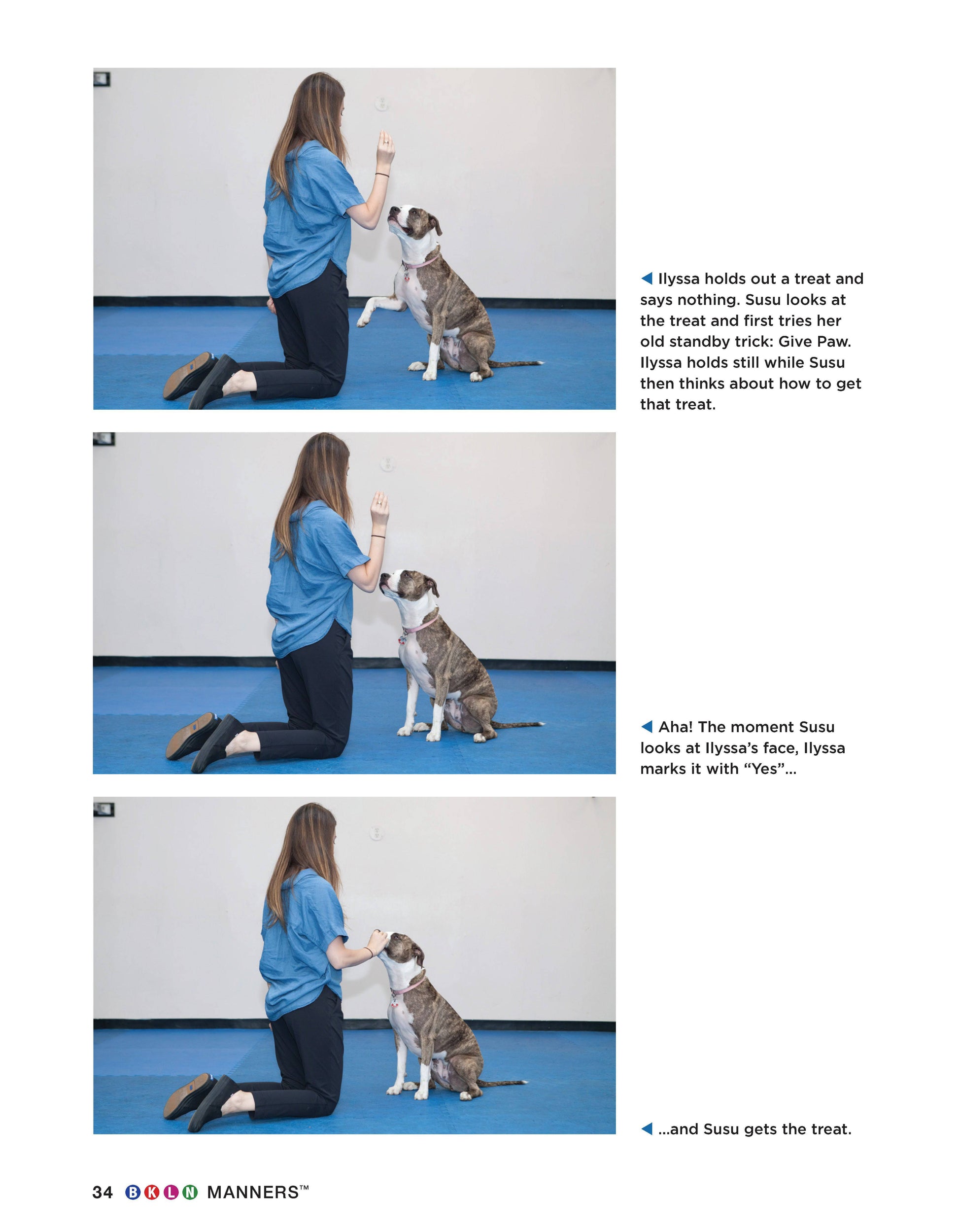 ◀ Ilyssa holds out a treat and says nothing. Susu looks at the treat and first tries her old standby trick: Give Paw. Ilyssa holds still while Susu then thinks about how to get that treat.

◀ Aha! The moment Susu looks at Ilyssa's face, Ilyssa marks it with "Yes"...

◀ ...and Susu gets the treat.

34 BKLN MANNERS™