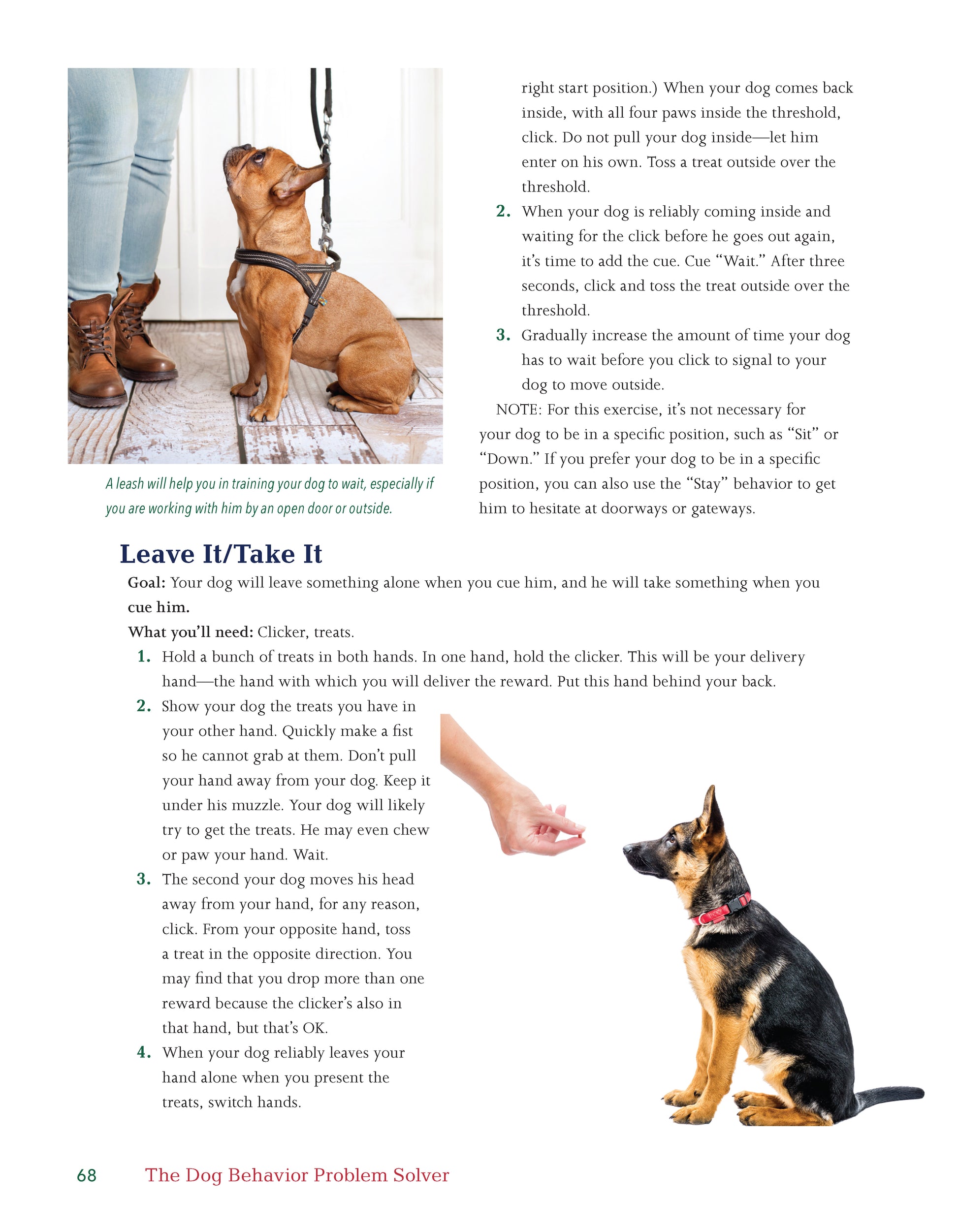 A leash will help you in training your dog to wait, especially if you are working with him by an open door or outside.

right start position.) When your dog comes back inside, with all four paws inside the threshold, click. Do not pull your dog inside—let him enter on his own. Toss a treat outside over the threshold.

2. When your dog is reliably coming inside and waiting for the click before he goes out again, it's time to add the cue. Cue "Wait." After three seconds, click and toss the treat outside over the threshold.

3. Gradually increase the amount of time your dog has to wait before you click to signal to your dog to move outside.

NOTE: For this exercise, it's not necessary for your dog to be in a specific position, such as "Sit" or "Down." If you prefer your dog to be in a specific position, you can also use the "Stay" behavior to get him to hesitate at doorways or gateways.

Leave It/Take It

Goal: Your dog will leave something alone when you cue him, and he will take something when you cue him.

What you'll need: Clicker, treats.

1. Hold a bunch of treats in both hands. In one hand, hold the clicker. This will be your delivery hand—the hand with which you will deliver the reward. Put this hand behind your back.

2. Show your dog the treats you have in your other hand. Quickly make a fist so he cannot grab at them. Don't pull your hand away from your dog. Keep it under his muzzle. Your dog will likely try to get the treats. He may even chew or paw your hand. Wait.

3. The second your dog moves his head away from your hand, for any reason, click. From your opposite hand, toss a treat in the opposite direction. You may find that you drop more than one reward because the clicker's also in that hand, but that's OK.

4. When your dog reliably leaves your hand alone when you present the treats, switch hands.

68 The Dog Behavior Problem Solver