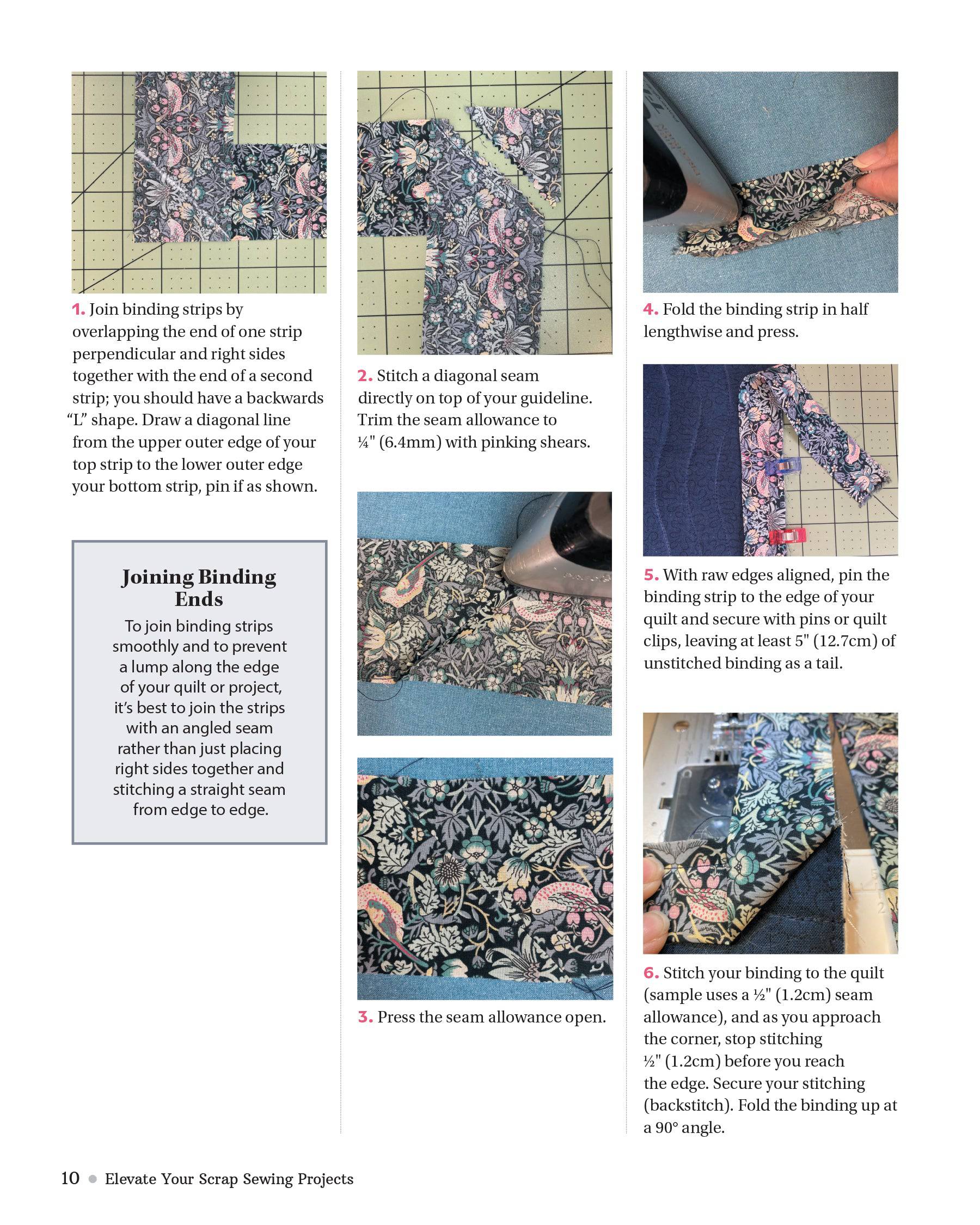 1. Join binding strips by overlapping the end of one strip perpendicular and right sides together with the end of a second strip; you should have a backwards "L" shape. Draw a diagonal line from the upper outer edge of your top strip to the lower outer edge your bottom strip, pin if as shown.

Joining Binding Ends

To join binding strips smoothly and to prevent a lump along the edge of your quilt or project, it's best to join the strips with an angled seam rather than just placing right sides together and stitching a straight seam from edge to edge.

2. Stitch a diagonal seam directly on top of your guideline. Trim the seam allowance to ¼" (6.4mm) with pinking shears.

3. Press the seam allowance open.

4. Fold the binding strip in half lengthwise and press.

5. With raw edges aligned, pin the binding strip to the edge of your quilt and secure with pins or quilt clips, leaving at least 5" (12.7cm) of unstitched binding as a tail.

6. Stitch your binding to the quilt (sample uses a ½" (1.2cm) seam allowance), and as you approach the corner, stop stitching ½" (1.2cm) before you reach the edge. Secure your stitching (backstitch). Fold the binding up at a 90° angle.

10 • Elevate Your Scrap Sewing Projects