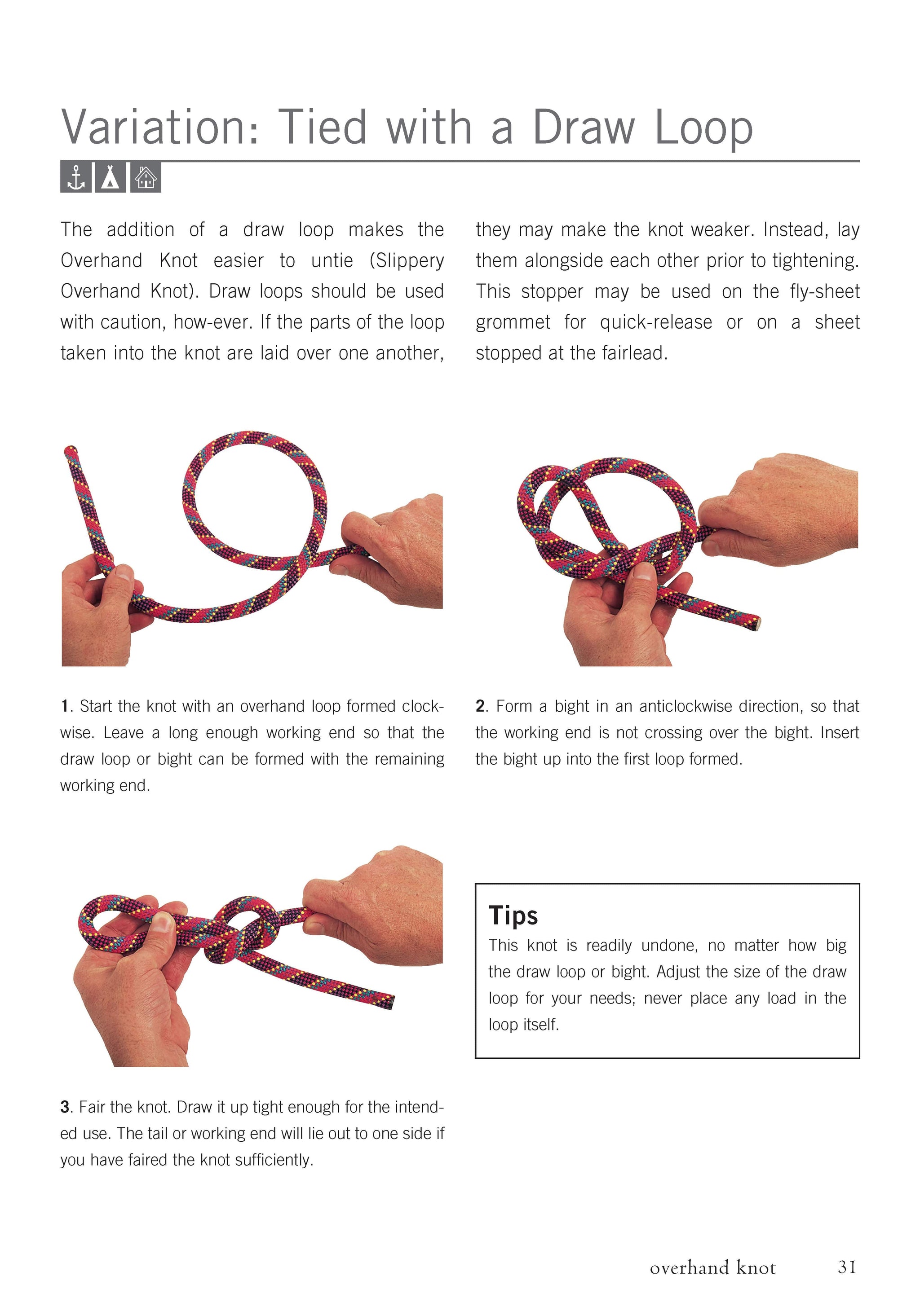 Variation: Tied with a Draw Loop

The addition of a draw loop makes the Overhand Knot easier to untie (Slippery Overhand Knot). Draw loops should be used with caution, how-ever. If the parts of the loop taken into the knot are laid over one another, they may make the knot weaker. Instead, lay them alongside each other prior to tightening. This stopper may be used on the fly-sheet grommet for quick-release or on a sheet stopped at the fairlead.

1. Start the knot with an overhand loop formed clockwise. Leave a long enough working end so that the draw loop or bight can be formed with the remaining working end.

2. Form a bight in an anticlockwise direction, so that the working end is not crossing over the bight. Insert the bight up into the first loop formed.

3. Fair the knot. Draw it up tight enough for the intended use. The tail or working end will lie out to one side if you have faired the knot sufficiently.

Tips
This knot is readily undone, no matter how big the draw loop or bight. Adjust the size of the draw loop for your needs; never place any load in the loop itself.

overhand knot 31