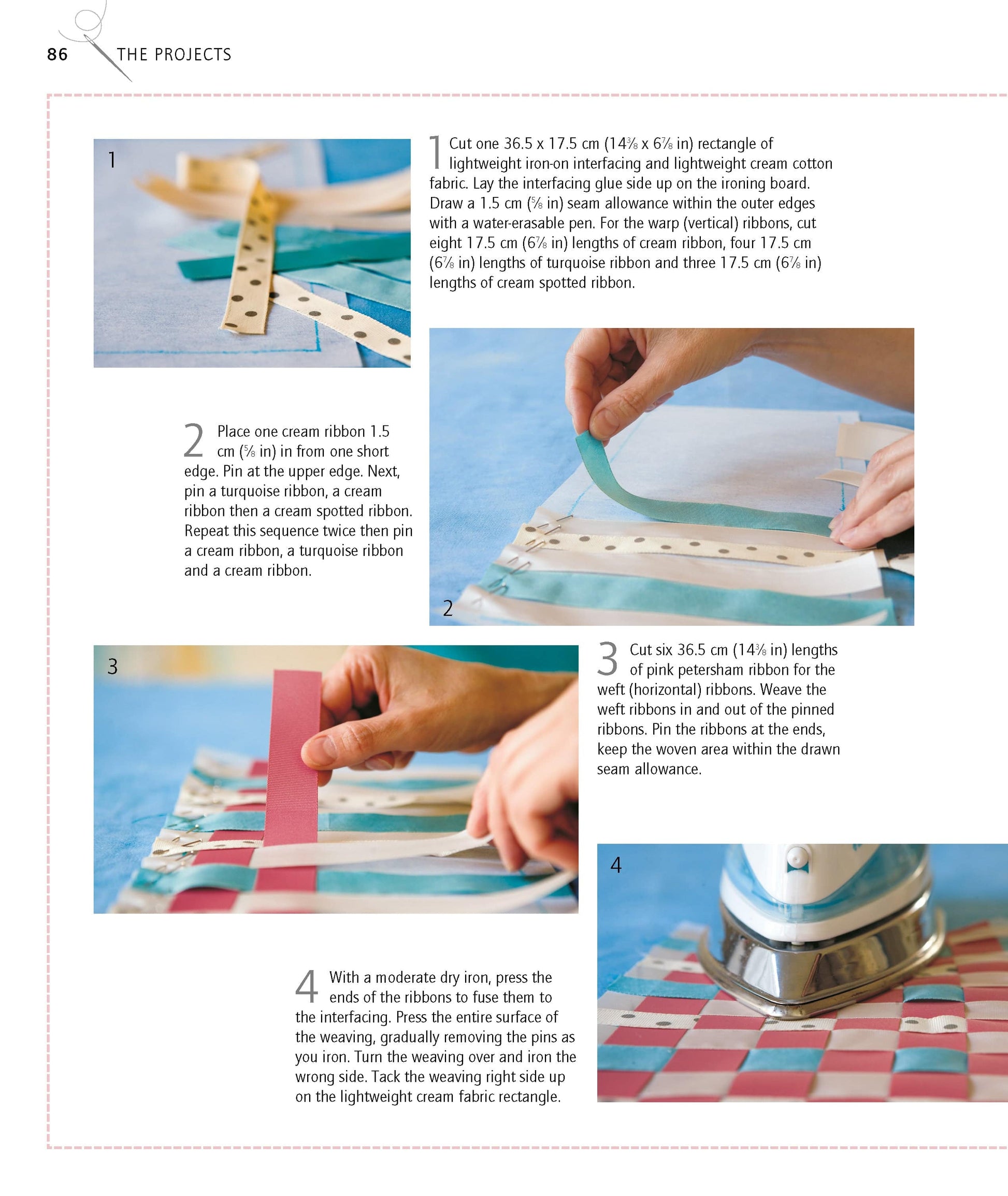 86 THE PROJECTS

1

1 Cut one 36.5 x 17.5 cm ($14\frac{3}{8}$ x $6\frac{7}{8}$ in) rectangle of lightweight iron-on interfacing and lightweight cream cotton fabric. Lay the interfacing glue side up on the ironing board. Draw a 1.5 cm ($\frac{5}{8}$ in) seam allowance within the outer edges with a water-erasable pen. For the warp (vertical) ribbons, cut eight 17.5 cm ($6\frac{7}{8}$ in) lengths of cream ribbon, four 17.5 cm ($6\frac{7}{8}$ in) lengths of turquoise ribbon and three 17.5 cm ($6\frac{7}{8}$ in) lengths of cream spotted ribbon.

2 Place one cream ribbon 1.5 cm ($\frac{5}{8}$ in) in from one short edge. Pin at the upper edge. Next, pin a turquoise ribbon, a cream ribbon then a cream spotted ribbon. Repeat this sequence twice then pin a cream ribbon, a turquoise ribbon and a cream ribbon.

2

3

3 Cut six 36.5 cm ($14\frac{3}{8}$ in) lengths of pink petersham ribbon for the weft (horizontal) ribbons. Weave the weft ribbons in and out of the pinned ribbons. Pin the ribbons at the ends, keep the woven area within the drawn seam allowance.

4

4 With a moderate dry iron, press the ends of the ribbons to fuse them to the interfacing. Press the entire surface of the weaving, gradually removing the pins as you iron. Turn the weaving over and iron the wrong side. Tack the weaving right side up on the lightweight cream fabric rectangle.